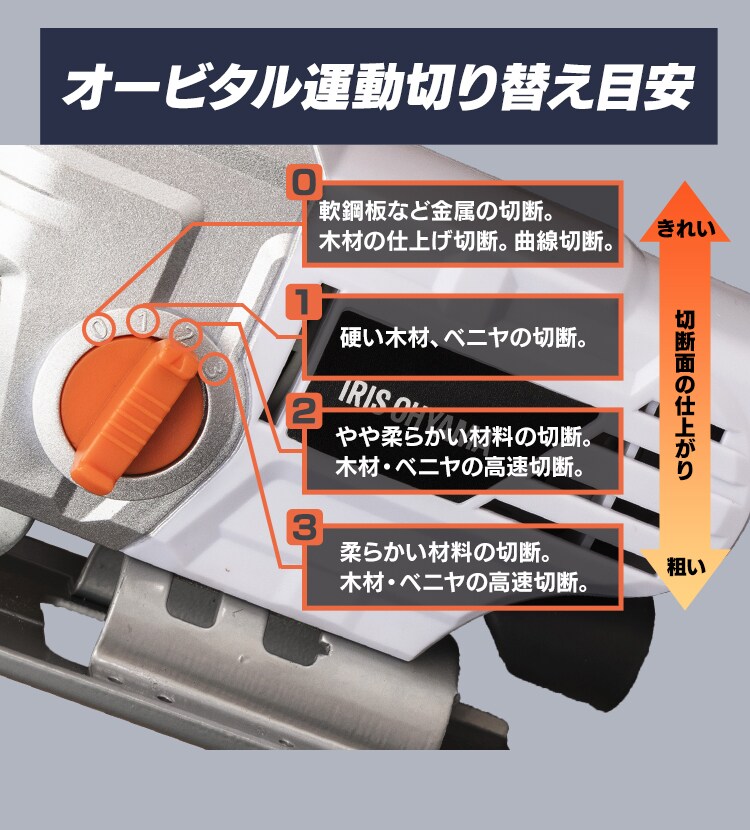 オービタル運動切り替え目安

0
軟鋼板など金属の切断。
木材の仕上げ切断。曲線切断。

1
硬い木材、ベニヤの切断。

2
やや柔らかい材料の切断。
木材・ベニヤの高速切断。

3
柔らかい材料の切断。
木材・ベニヤの高速切断。

きれい
切断面の仕上がり
粗い

0 1 2 3

IRIS OHYAMA