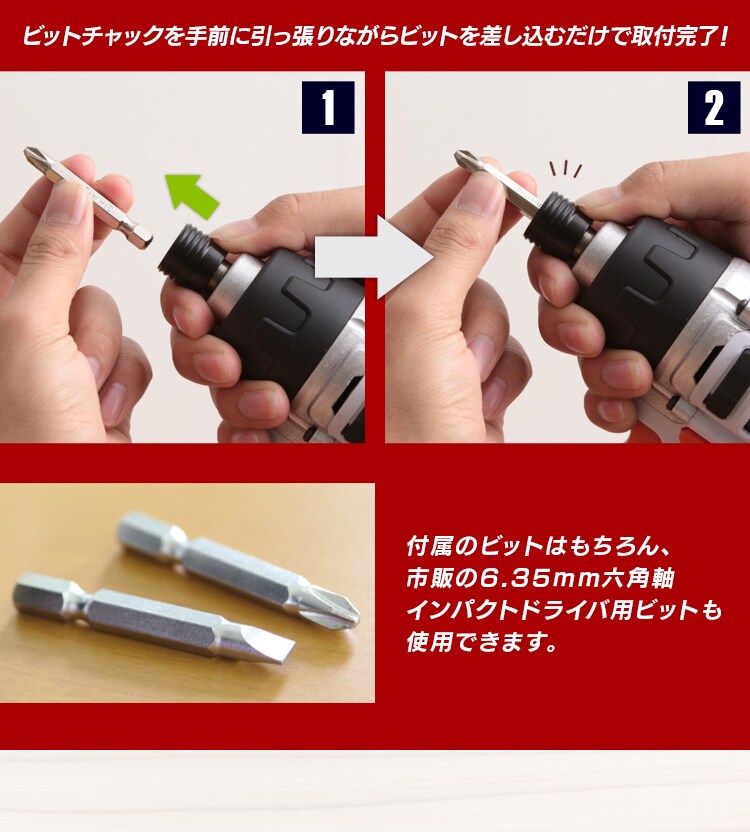 ビットチャックを手前に引っ張りながらビットを差し込むだけで取付完了!

1

2

付属のビットはもちろん、市販の6.35mm六角軸インパクトドライバ用ビットも使用できます。