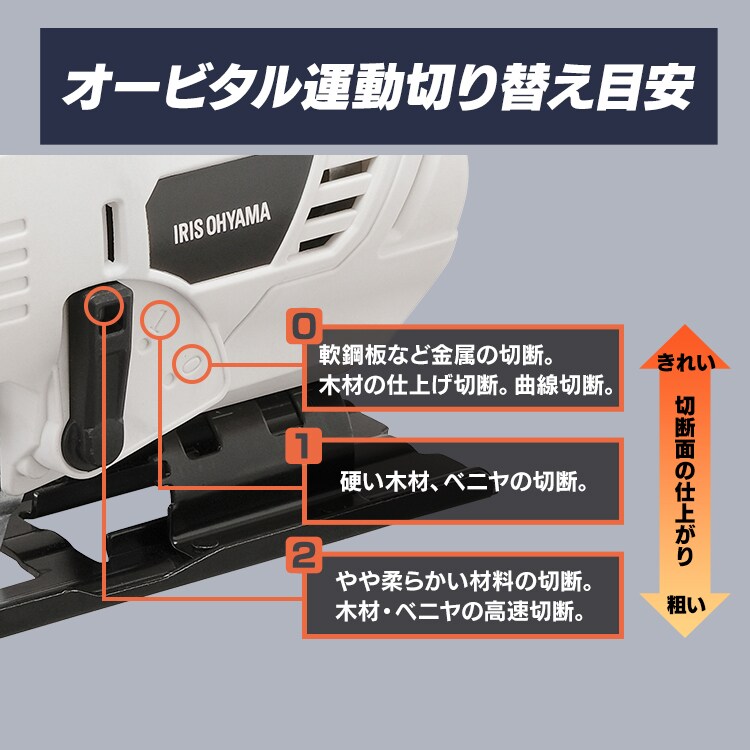 オービタル運動切り替え目安

IRIS OHYAMA

1
0

0
軟鋼板など金属の切断。
木材の仕上げ切断。曲線切断。

1
硬い木材、ベニヤの切断。

2
やや柔らかい材料の切断。
木材・ベニヤの高速切断。

きれい
切断面の仕上がり
粗い