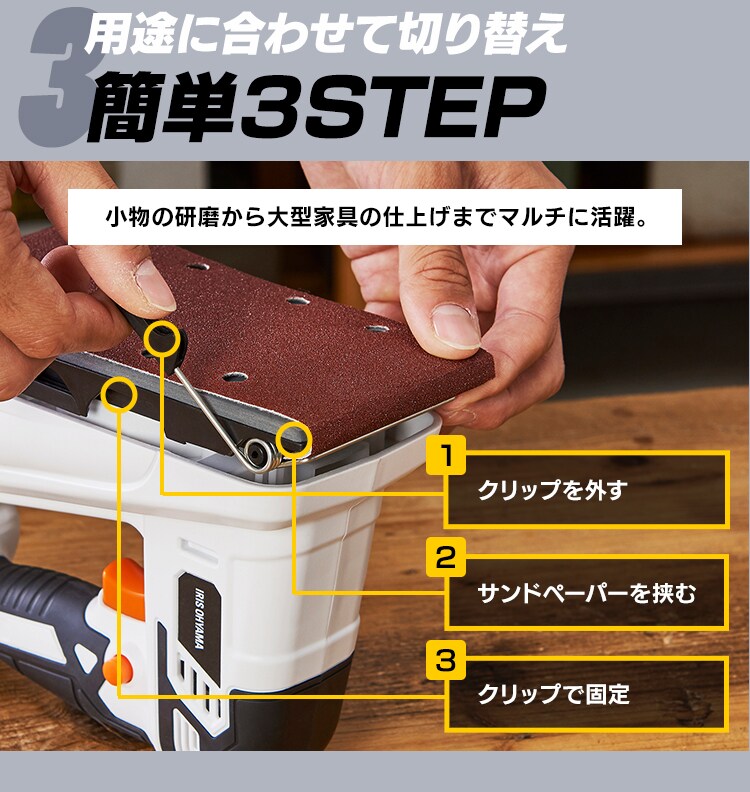 3
用途に合わせて切り替え
簡単3STEP

小物の研磨から大型家具の仕上げまでマルチに活躍。

1
クリップを外す

2
サンドペーパーを挟む

3
クリップで固定

IRIS OHYAMA