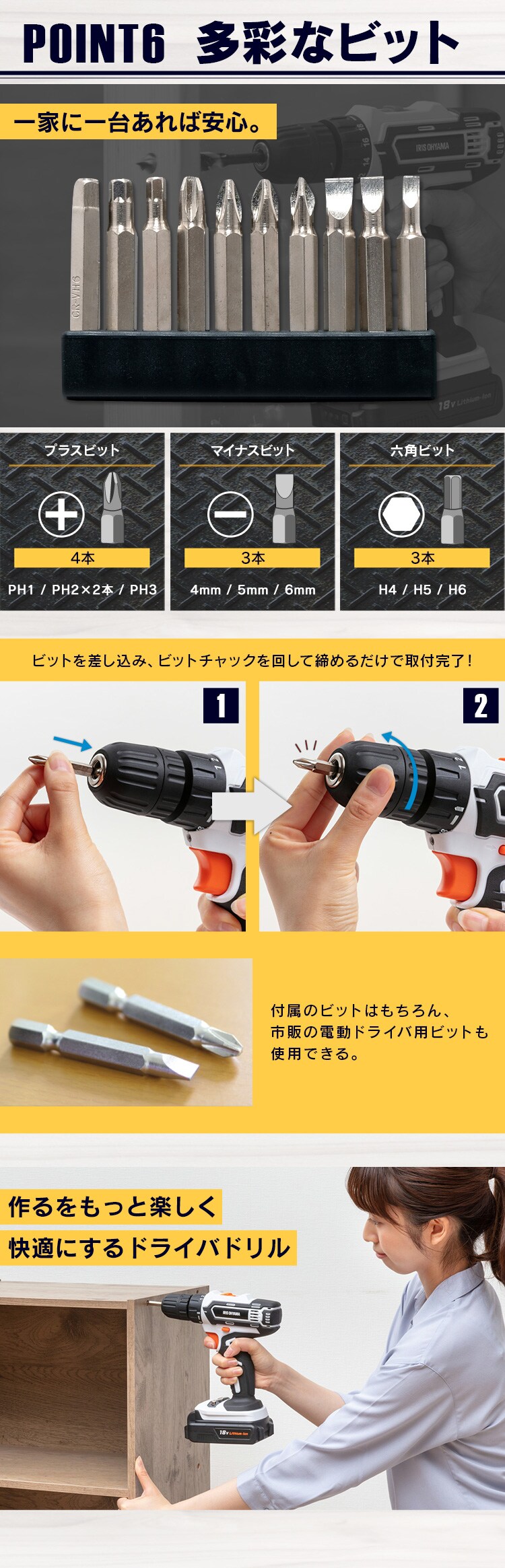 POINT6 多彩なビット

一家に一台あれば安心。

IRIS OHYAMA

CR-V H6

18V Lithium-ion

プラスビット
4本
PH1 / PH2×2本 / PH3

マイナスビット
3本
4mm / 5mm / 6mm

六角ビット
3本
H4 / H5 / H6

ビットを差し込み、ビットチャックを回して締めるだけで取付完了！

1

2

付属のビットはもちろん、市販の電動ドライバ用ビットも使用できる。

作るをもっと楽しく
快適にするドライバドリル

IRIS OHYAMA

18V Lithium-ion