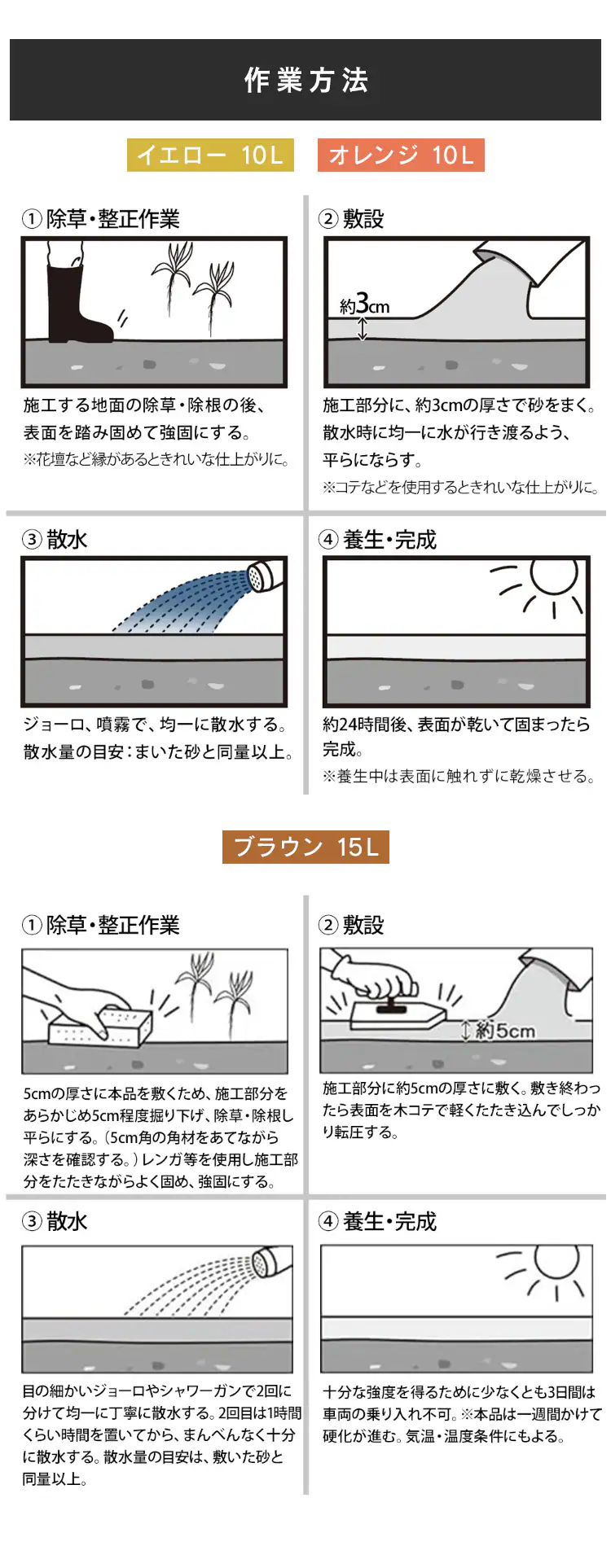 作業方法

イエロー 10L　オレンジ 10L

① 除草・整正作業

施工する地面の除草・除根の後、表面を踏み固めて強固にする。
※花壇など縁があるときれいな仕上がりに。

② 敷設

約3cm

施工部分に、約3cmの厚さで砂をまく。散水時に均一に水が行き渡るよう、平らにならす。
※コテなどを使用するときれいな仕上がりに。

③ 散水

ジョーロ、噴霧で、均一に散水する。散水量の目安：まいた砂と同量以上。

④ 養生・完成

約24時間後、表面が乾いて固まったら完成。
※養生中は表面に触れずに乾燥させる。

ブラウン 15L

① 除草・整正作業

5cmの厚さに本品を敷くため、施工部分をあらかじめ5cm程度掘り下げ、除草・除根し平らにする。（5cm角の角材をあてながら深さを確認する。）レンガ等を使用し施工部分をたたきながらよく固め、強固にする。

② 敷設

約5cm

施工部分に約5cmの厚さに敷く。敷き終わったら表面を木コテで軽くたたき込んでしっかり転圧する。

③ 散水

目の細かいジョーロやシャワーガンで2回に分けて均一に丁寧に散水する。2回目は1時間くらい時間を置いてから、まんべんなく十分に散水する。散水量の目安は、敷いた砂と同量以上。

④ 養生・完成

十分な強度を得るために少なくとも3日間は車両の乗り入れ不可。※本品は一週間かけて硬化が進む。気温・温度条件にもよる。