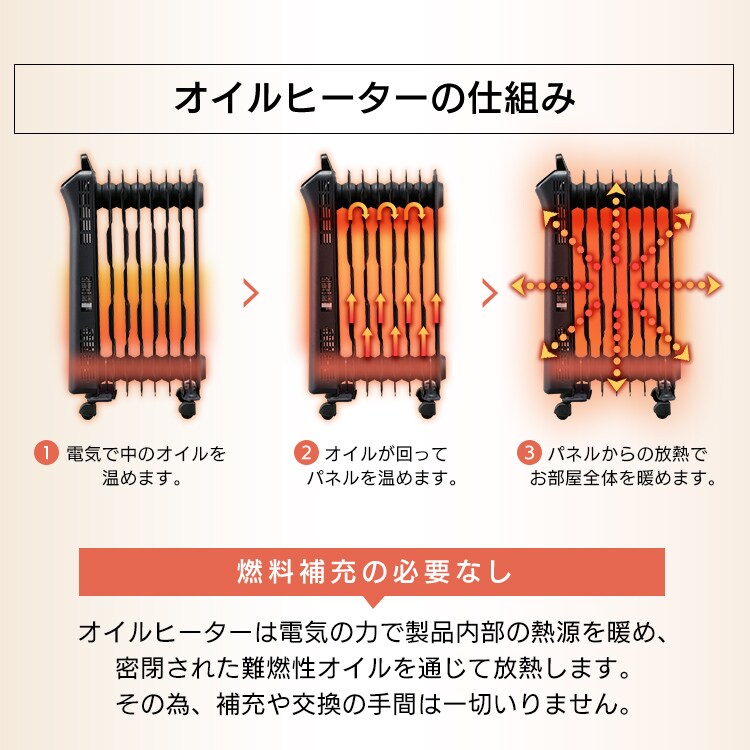 オイルヒーターの仕組み

1 電気で中のオイルを温めます。

2 オイルが回ってパネルを温めます。

3 パネルからの放熱でお部屋全体を暖めます。

燃料補充の必要なし

オイルヒーターは電気の力で製品内部の熱源を暖め、密閉された難燃性オイルを通じて放熱します。その為、補充や交換の手間は一切いりません。