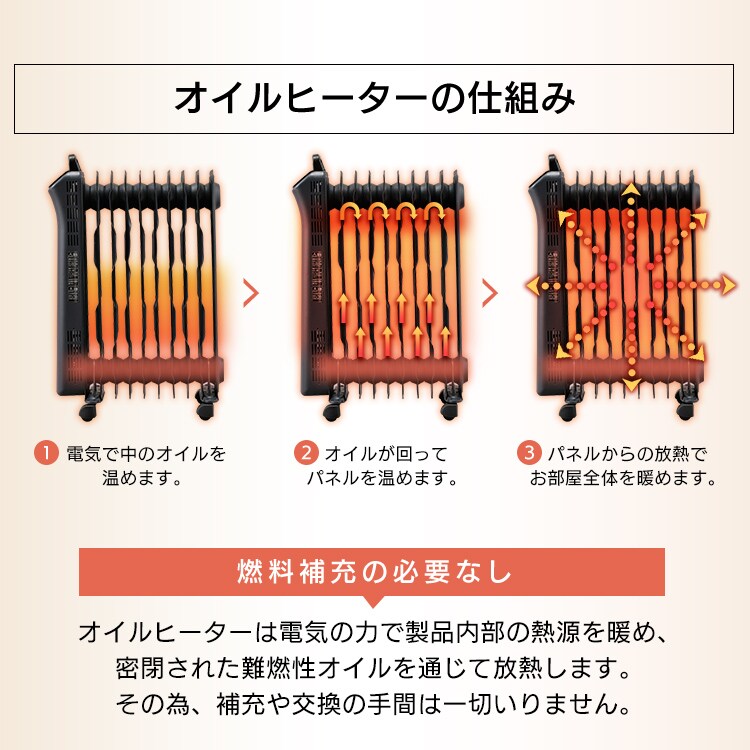 オイルヒーターの仕組み

1 電気で中のオイルを温めます。

2 オイルが回ってパネルを温めます。

3 パネルからの放熱でお部屋全体を暖めます。

燃料補充の必要なし

オイルヒーターは電気の力で製品内部の熱源を暖め、密閉された難燃性オイルを通じて放熱します。その為、補充や交換の手間は一切いりません。