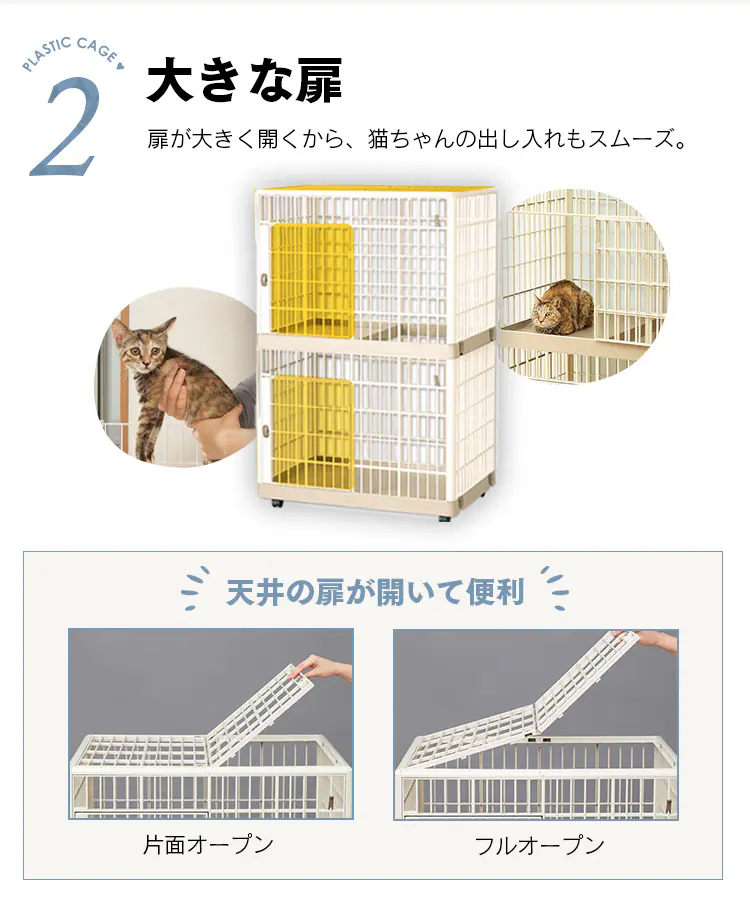 PLASTIC CAGE

2

大きな扉

扉が大きく開くから、猫ちゃんの出し入れもスムーズ。

天井の扉が開いて便利

片面オープン

フルオープン