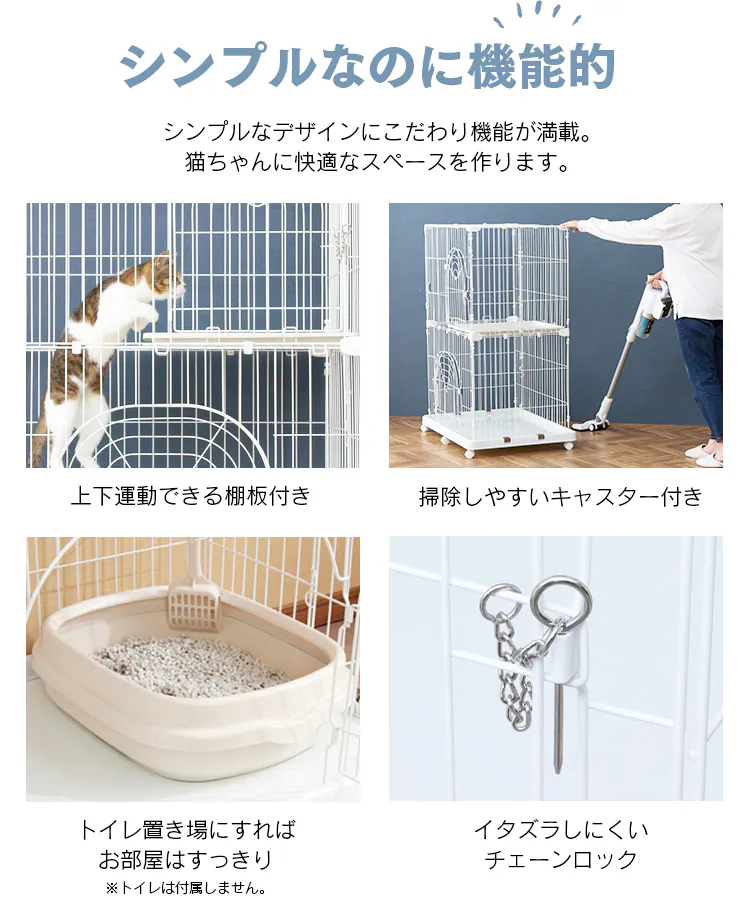 シンプルなのに機能的

シンプルなデザインにこだわり機能が満載。
猫ちゃんに快適なスペースを作ります。

上下運動できる棚板付き

掃除しやすいキャスター付き

トイレ置き場にすれば
お部屋はすっきり
※トイレは付属しません。

イタズラしにくい
チェーンロック