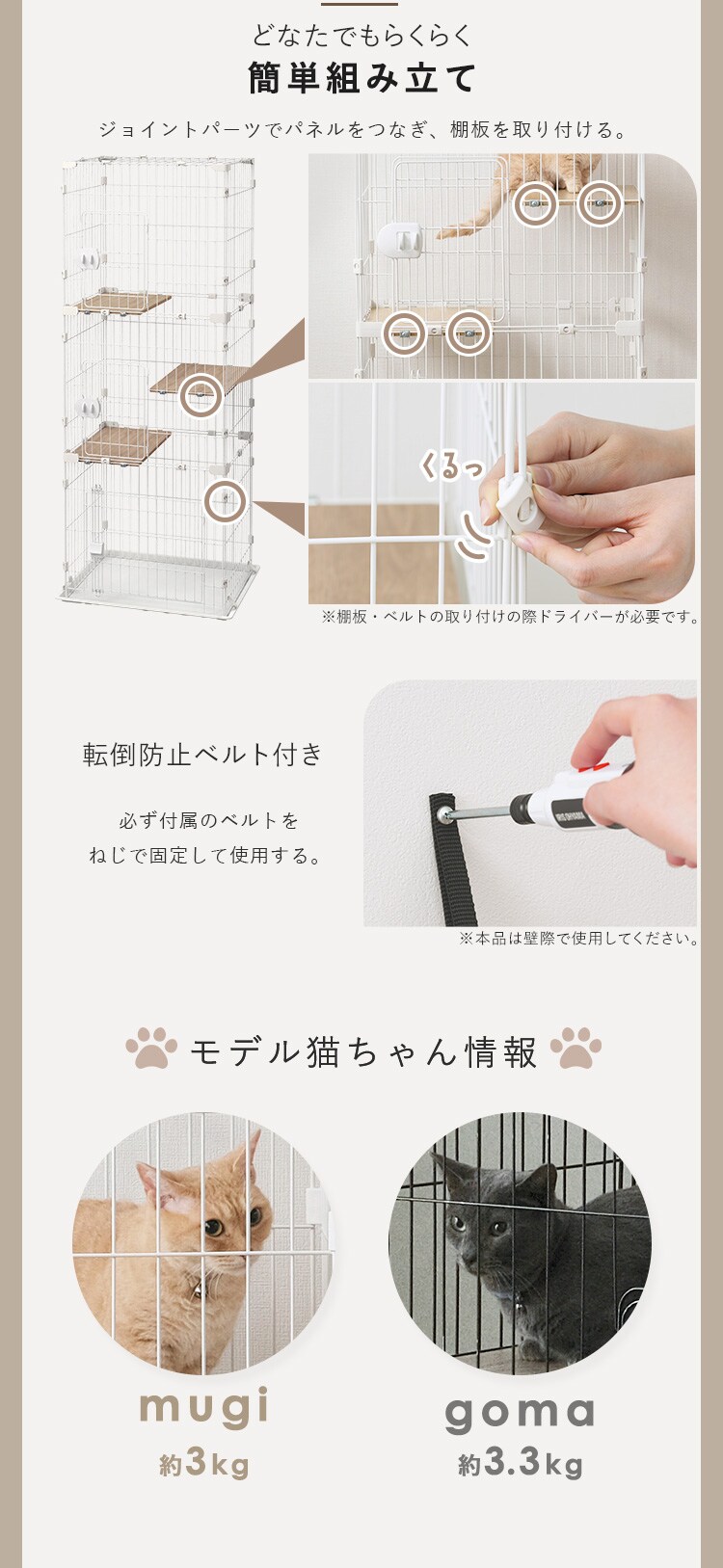 どなたでもらくらく
簡単組み立て

ジョイントパーツでパネルをつなぎ、棚板を取り付ける。

くるっ

※棚板・ベルトの取り付けの際ドライバーが必要です。

転倒防止ベルト付き

必ず付属のベルトを
ねじで固定して使用する。

※本品は壁際で使用してください。

モデル猫ちゃん情報

mugi
約3kg

goma
約3.3kg