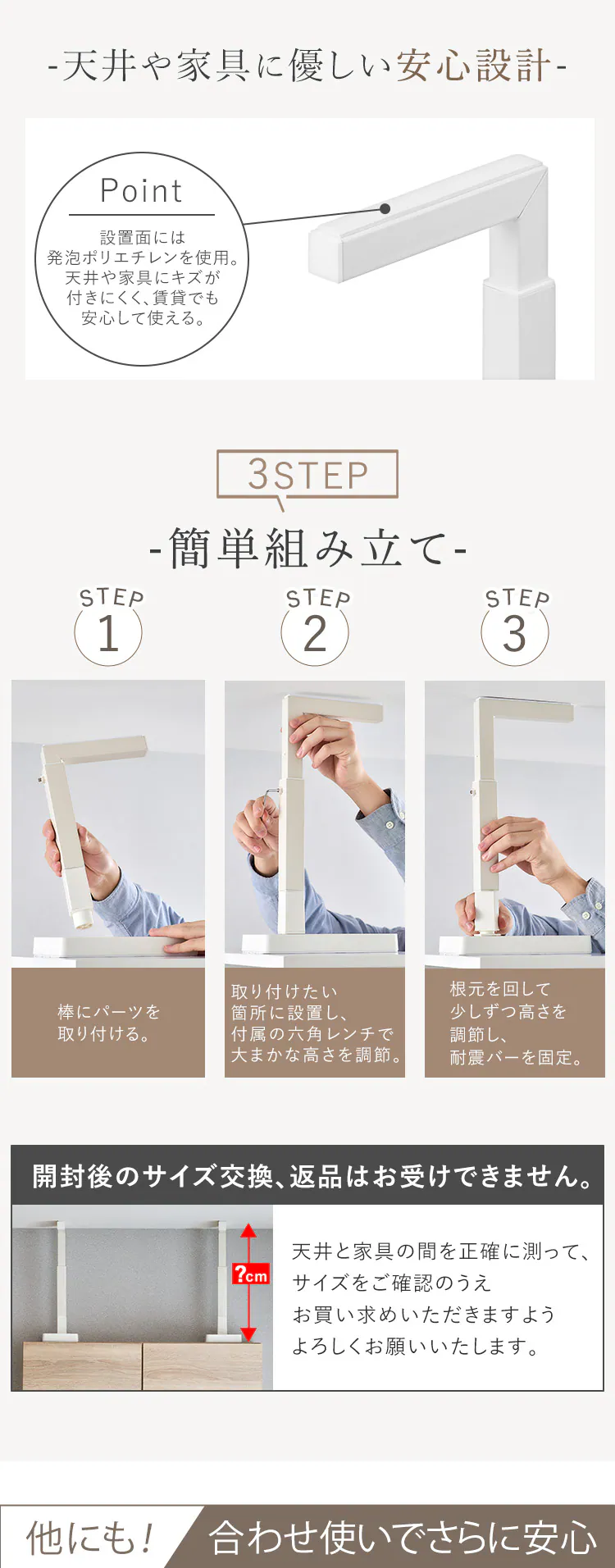 -天井や家具に優しい安心設計-

Point

設置面には発泡ポリエチレンを使用。天井や家具にキズが付きにくく、賃貸でも安心して使える。

3STEP

-簡単組み立て-

STEP 1

STEP 2

STEP 3

棒にパーツを取り付ける。

取り付けたい箇所に設置し、付属の六角レンチで大まかな高さを調節。

根元を回して少しずつ高さを調節し、耐震バーを固定。

開封後のサイズ交換、返品はお受けできません。

?cm

天井と家具の間を正確に測って、サイズをご確認のうえお買い求めいただきますようよろしくお願いいたします。

他にも! 合わせ使いでさらに安心