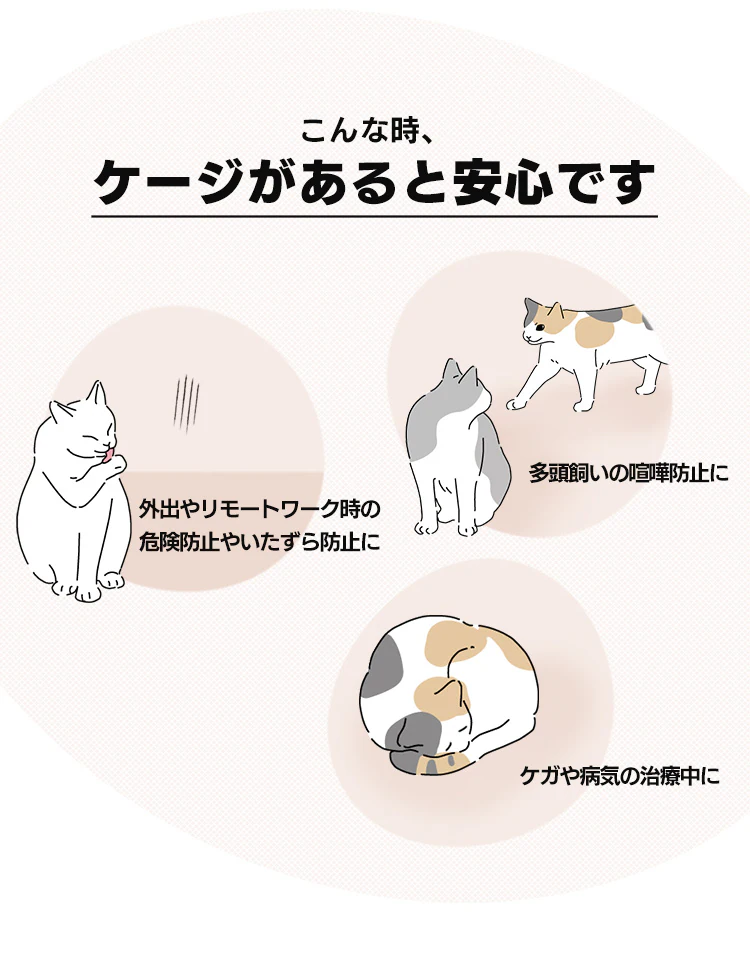 こんな時、
ケージがあると安心です

外出やリモートワーク時の危険防止やいたずら防止に

多頭飼いの喧嘩防止に

ケガや病気の治療中に