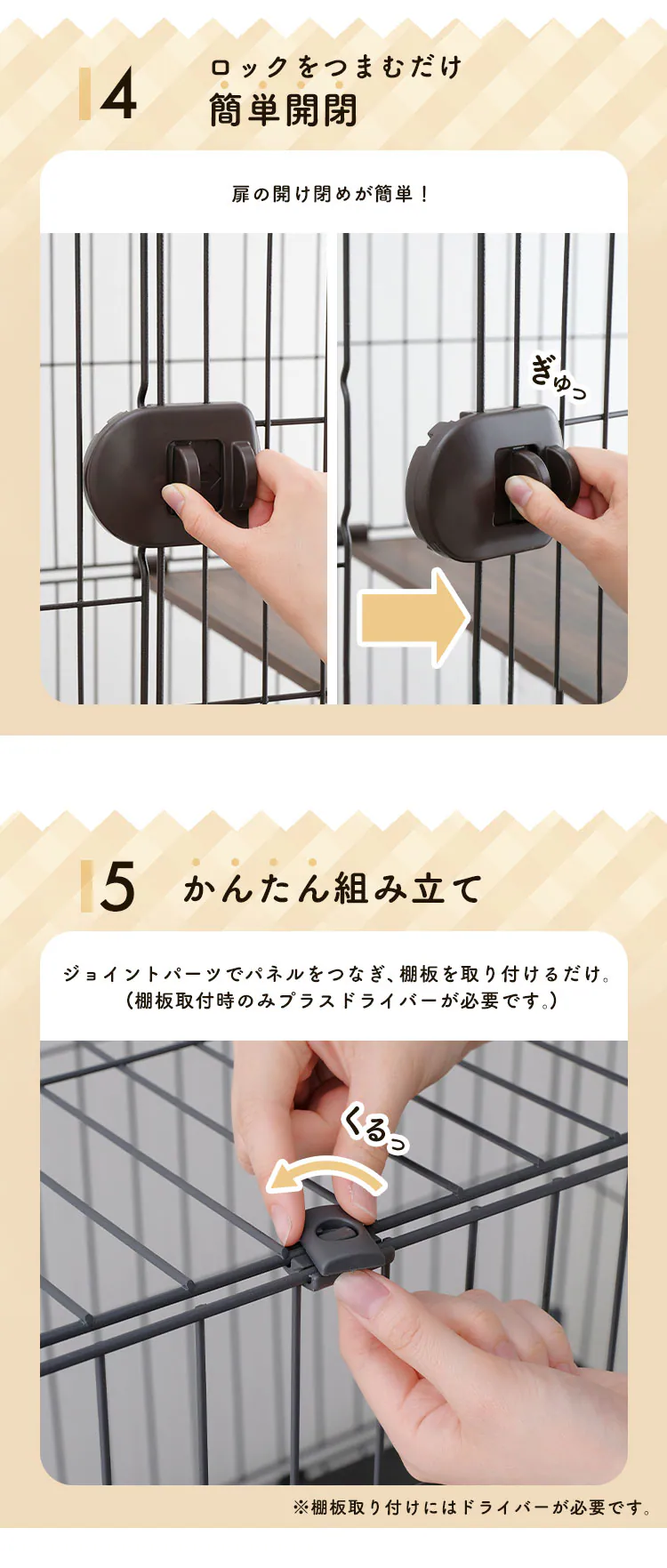 4
ロックをつまむだけ
簡単開閉

扉の開け閉めが簡単！

ぎゅっ

5
かんたん組み立て

ジョイントパーツでパネルをつなぎ、棚板を取り付けるだけ。
（棚板取付時のみプラスドライバーが必要です。）

くるっ

※棚板取り付けにはドライバーが必要です。