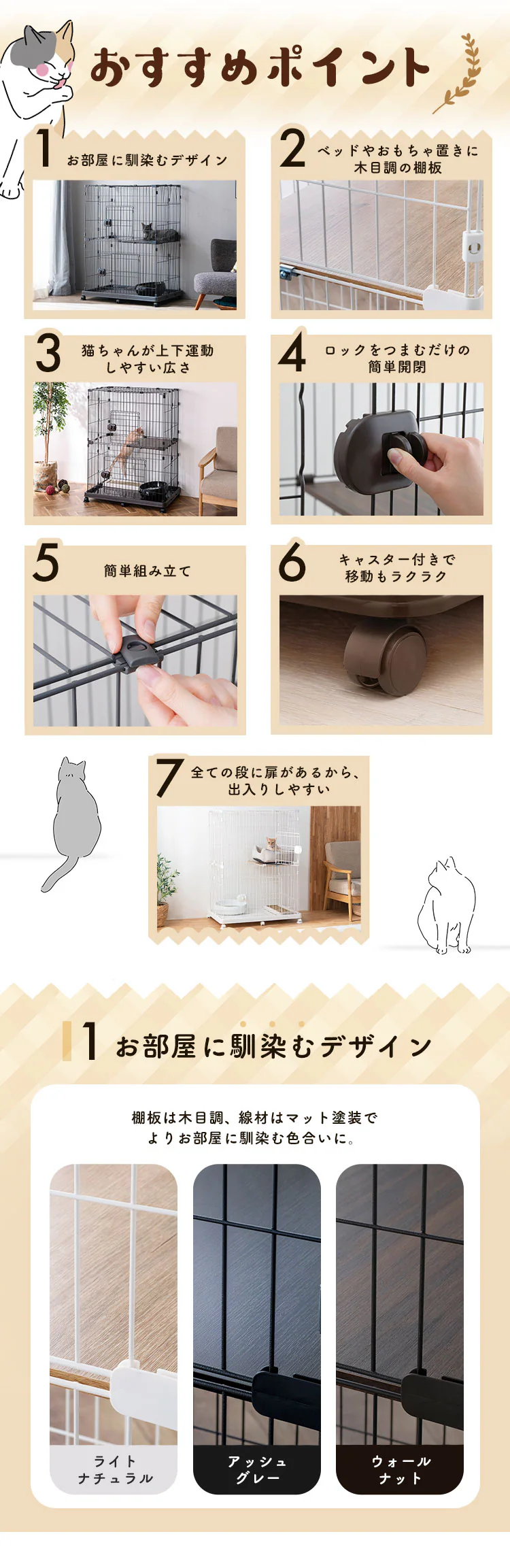 おすすめポイント

1 お部屋に馴染むデザイン

2 ベッドやおもちゃ置きに木目調の棚板

3 猫ちゃんが上下運動しやすい広さ

4 ロックをつまむだけの簡単開閉

5 簡単組み立て

6 キャスター付きで移動もラクラク

7 全ての段に扉があるから、出入りしやすい

1 お部屋に馴染むデザイン

棚板は木目調、線材はマット塗装でよりお部屋に馴染む色合いに。

ライトナチュラル

アッシュグレー

ウォールナット