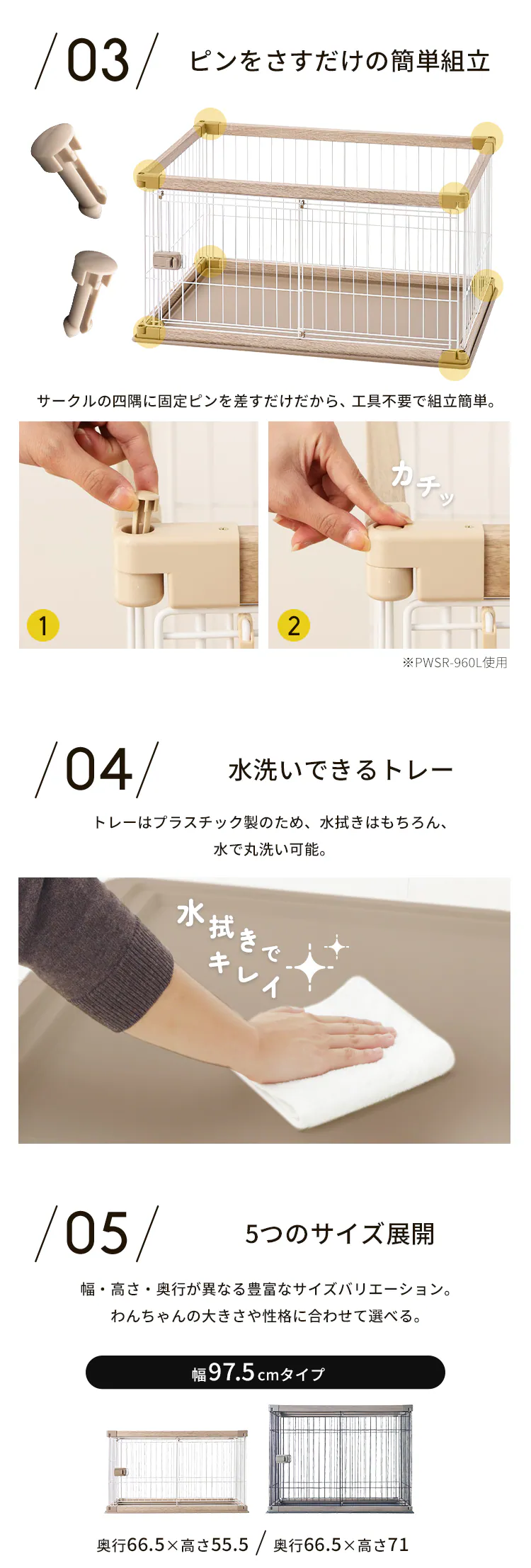 /03/ ピンをさすだけの簡単組立

サークルの四隅に固定ピンを差すだけだから、工具不要で組立簡単。

1

カチッ

2

※PWSR-960L使用

/04/ 水洗いできるトレー

トレーはプラスチック製のため、水拭きはもちろん、水で丸洗い可能。

水拭きでキレイ

/05/ 5つのサイズ展開

幅・高さ・奥行が異なる豊富なサイズバリエーション。わんちゃんの大きさや性格に合わせて選べる。

幅97.5cmタイプ

奥行66.5×高さ55.5 / 奥行66.5×高さ71