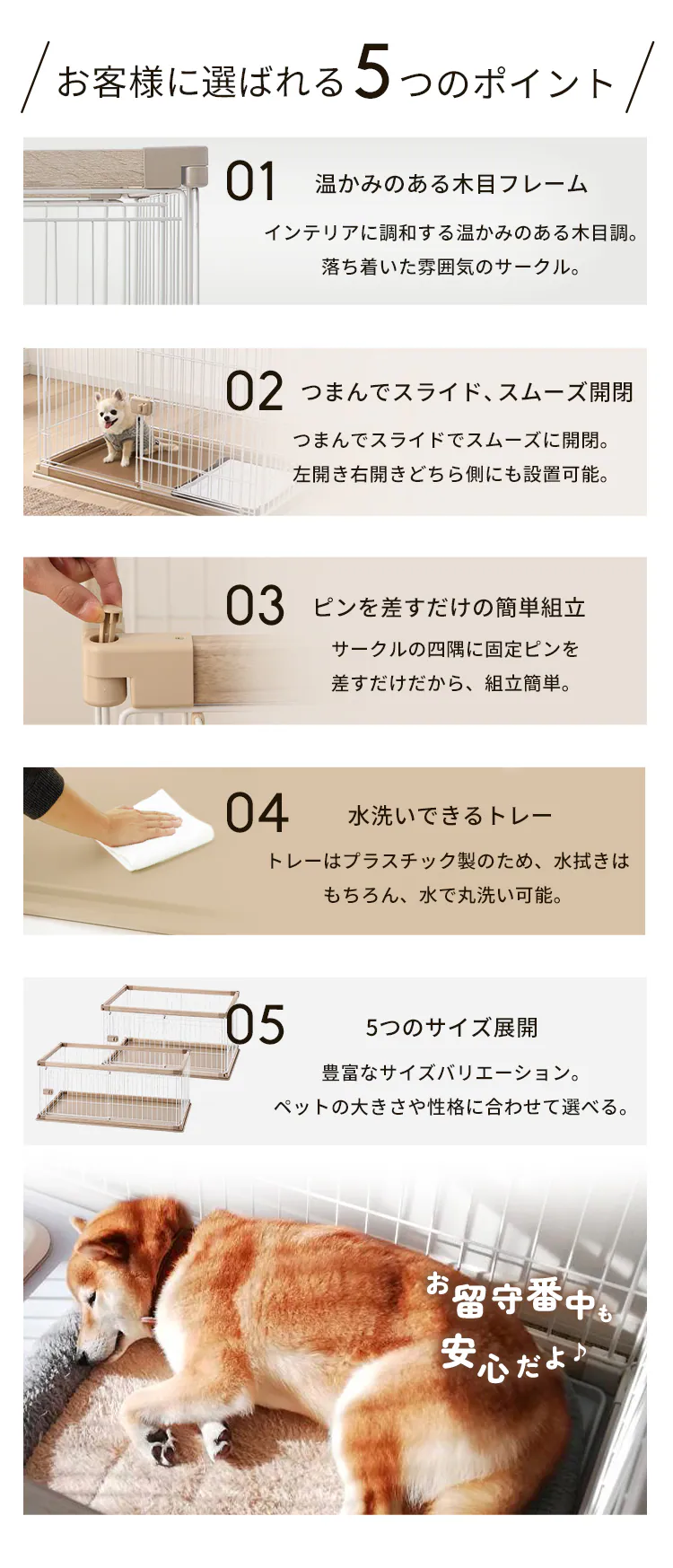 お客様に選ばれる5つのポイント

01 温かみのある木目フレーム
インテリアに調和する温かみのある木目調。落ち着いた雰囲気のサークル。

02 つまんでスライド、スムーズ開閉
つまんでスライドでスムーズに開閉。左開き右開きどちら側にも設置可能。

03 ピンを差すだけの簡単組立
サークルの四隅に固定ピンを差すだけだから、組立簡単。

04 水洗いできるトレー
トレーはプラスチック製のため、水拭きはもちろん、水で丸洗い可能。

05 5つのサイズ展開
豊富なサイズバリエーション。ペットの大きさや性格に合わせて選べる。

お留守番中も安心だよ♪