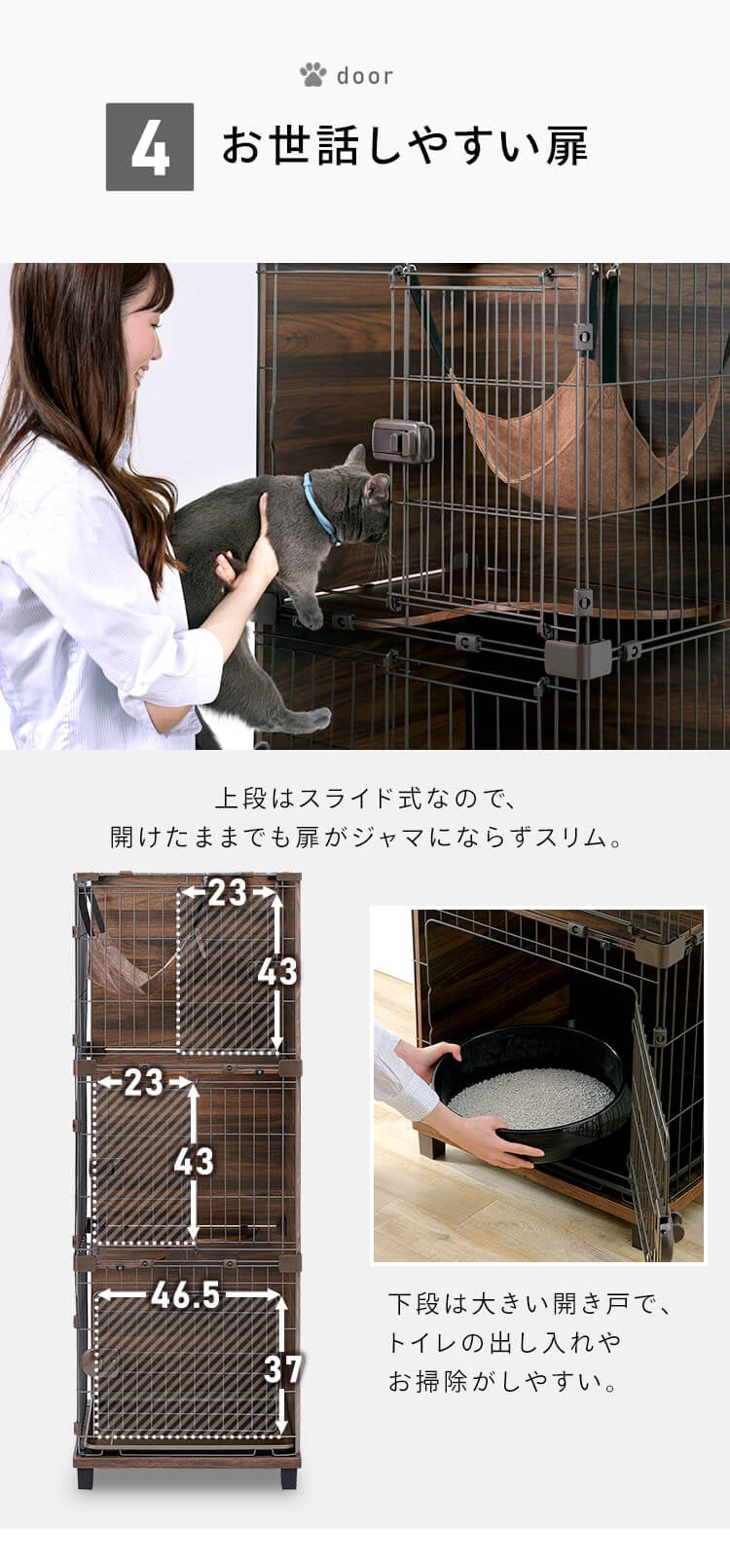 door

4 お世話しやすい扉

上段はスライド式なので、
開けたままでも扉がジャマにならずスリム。

23
43
23
43
46.5
37

下段は大きい開き戸で、
トイレの出し入れや
お掃除がしやすい。