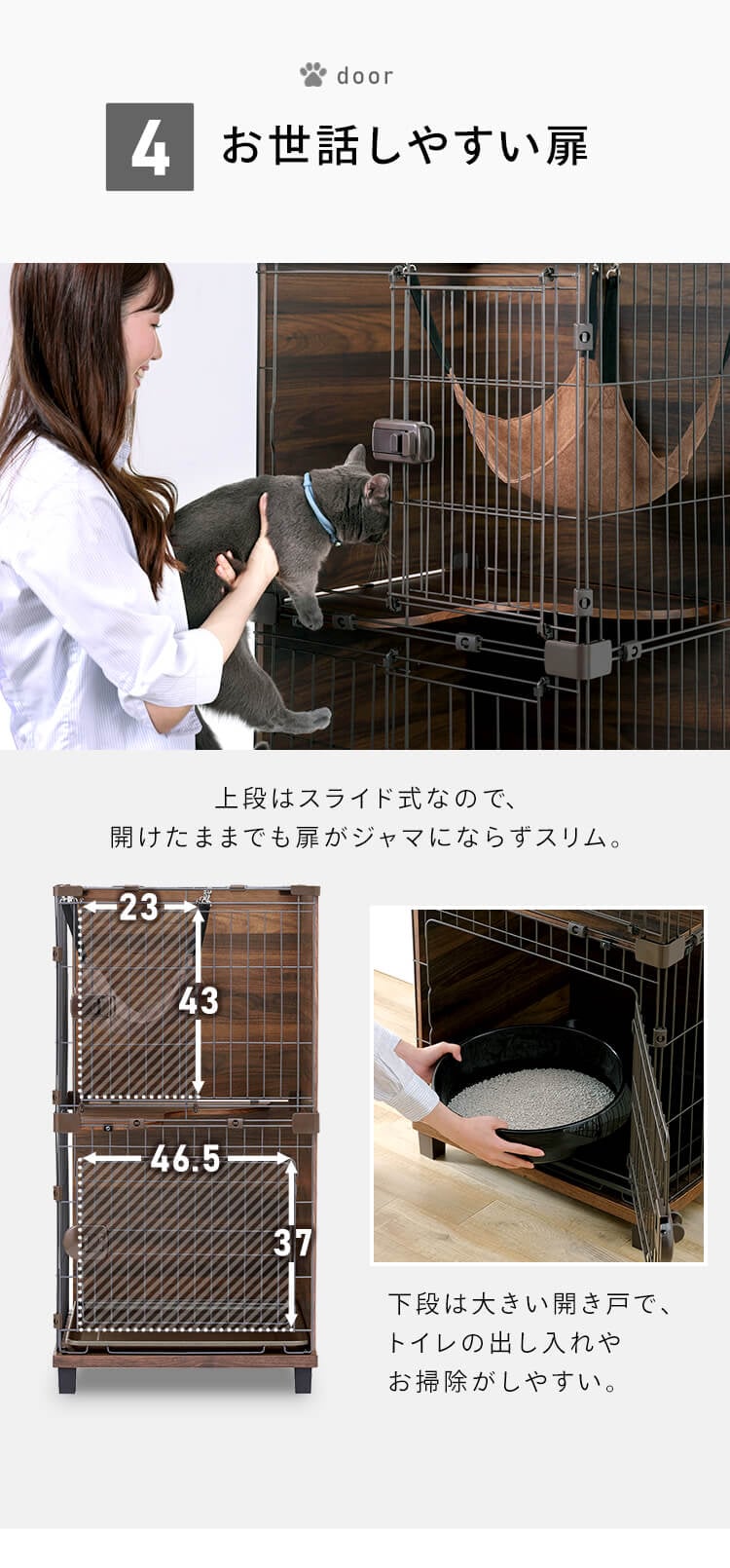 door

4 お世話しやすい扉

上段はスライド式なので、
開けたままでも扉がジャマにならずスリム。

23

43

46.5

37

下段は大きい開き戸で、
トイレの出し入れや
お掃除がしやすい。