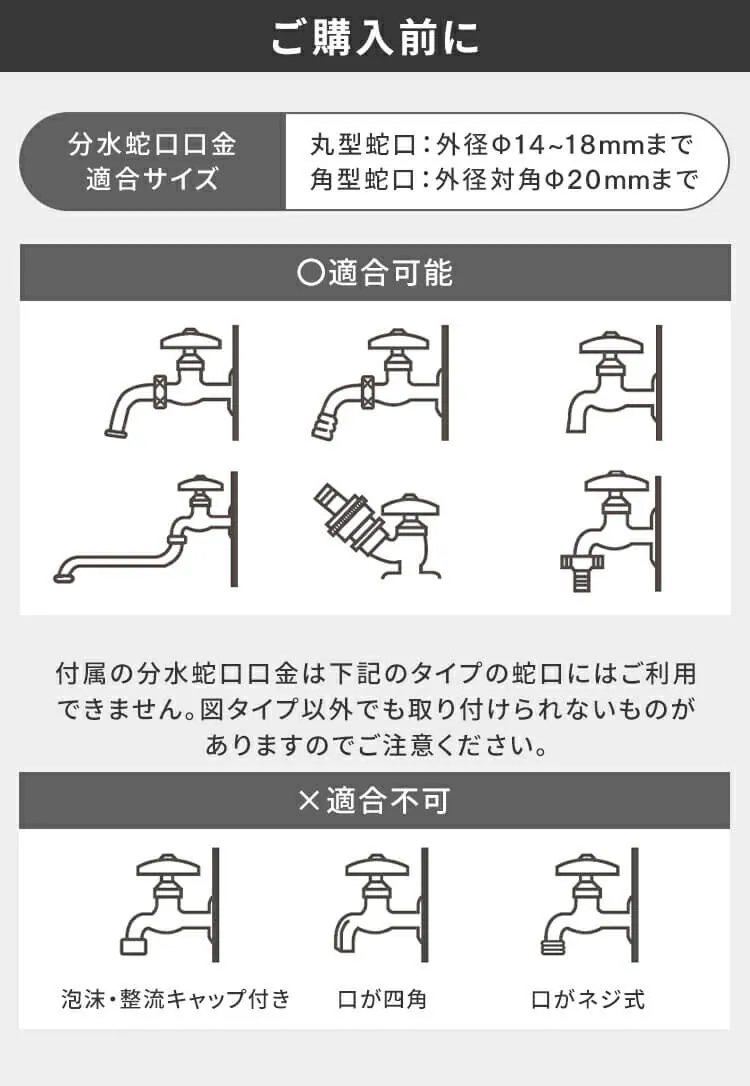 ご購入前に

分水蛇口口金
適合サイズ

丸型蛇口：外径Φ14~18mmまで
角型蛇口：外径対角Φ20mmまで

○適合可能

付属の分水蛇口口金は下記のタイプの蛇口にはご利用できません。図タイプ以外でも取り付けられないものがありますのでご注意ください。

×適合不可

泡沫・整流キャップ付き

口が四角

口がネジ式