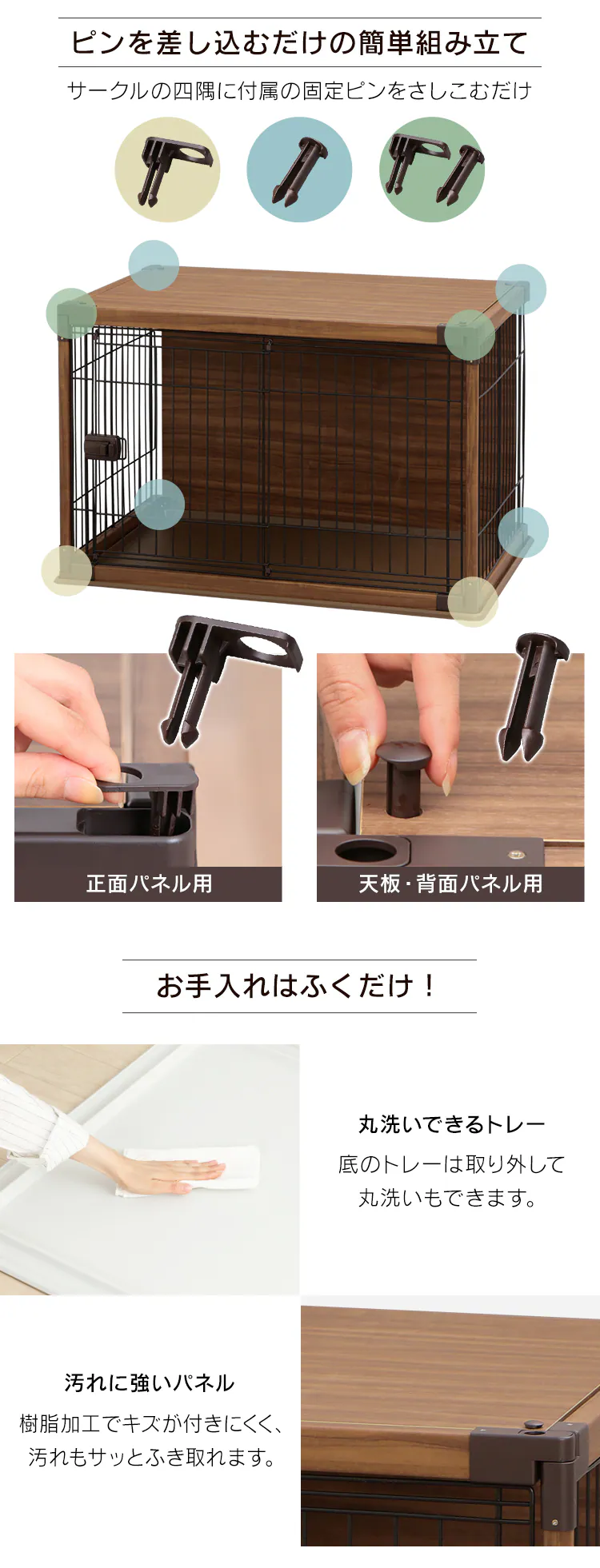 ピンを差し込むだけの簡単組み立て

サークルの四隅に付属の固定ピンをさしこむだけ

正面パネル用

天板・背面パネル用

お手入れはふくだけ！

丸洗いできるトレー

底のトレーは取り外して丸洗いもできます。

汚れに強いパネル

樹脂加工でキズが付きにくく、汚れもサッとふき取れます。