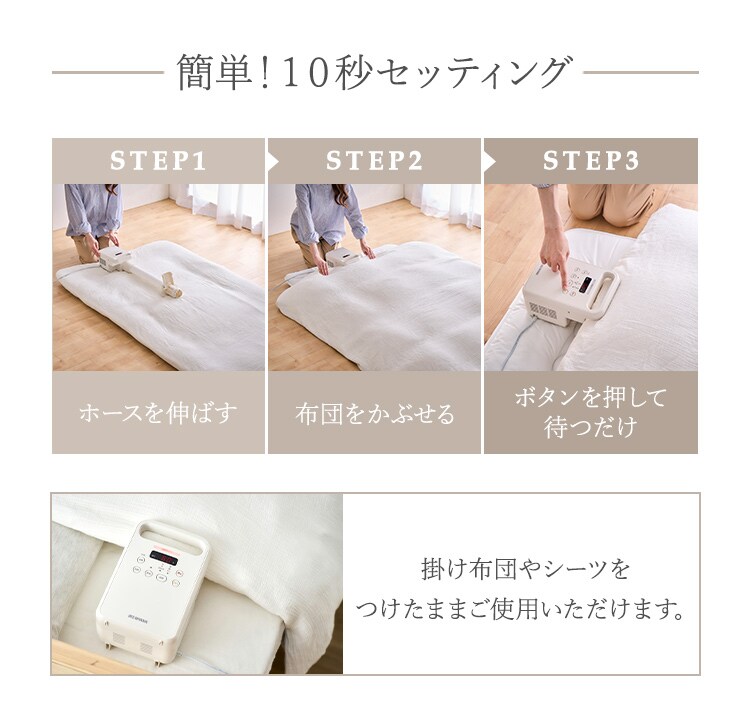 簡単！10秒セッティング

STEP1

ホースを伸ばす

STEP2

布団をかぶせる

STEP3

ボタンを押して待つだけ

IRIS OHYAMA

掛け布団やシーツをつけたままご使用いただけます。