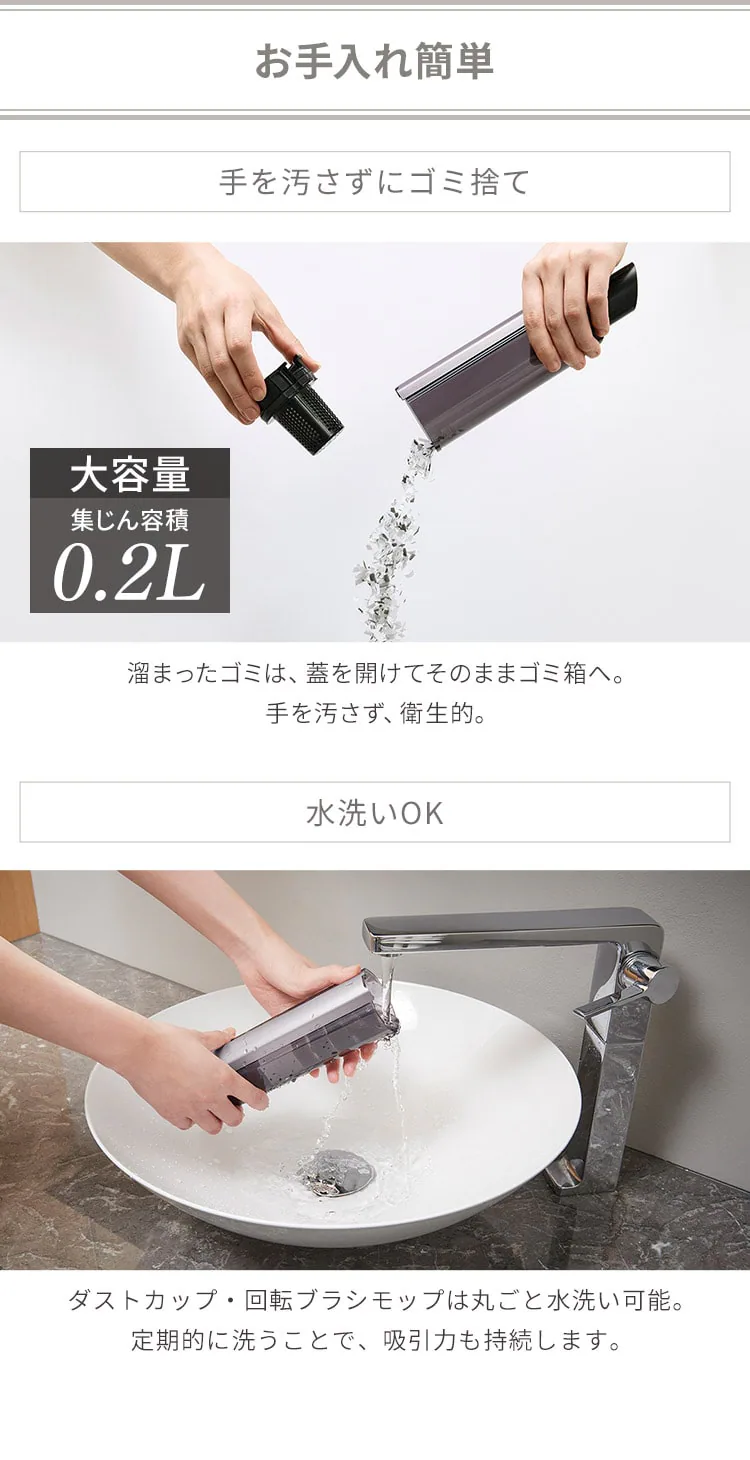 お手入れ簡単

手を汚さずにゴミ捨て

大容量
集じん容積
0.2L

溜まったゴミは、蓋を開けてそのままゴミ箱へ。
手を汚さず、衛生的。

水洗いOK

ダストカップ・回転ブラシモップは丸ごと水洗い可能。
定期的に洗うことで、吸引力も持続します。