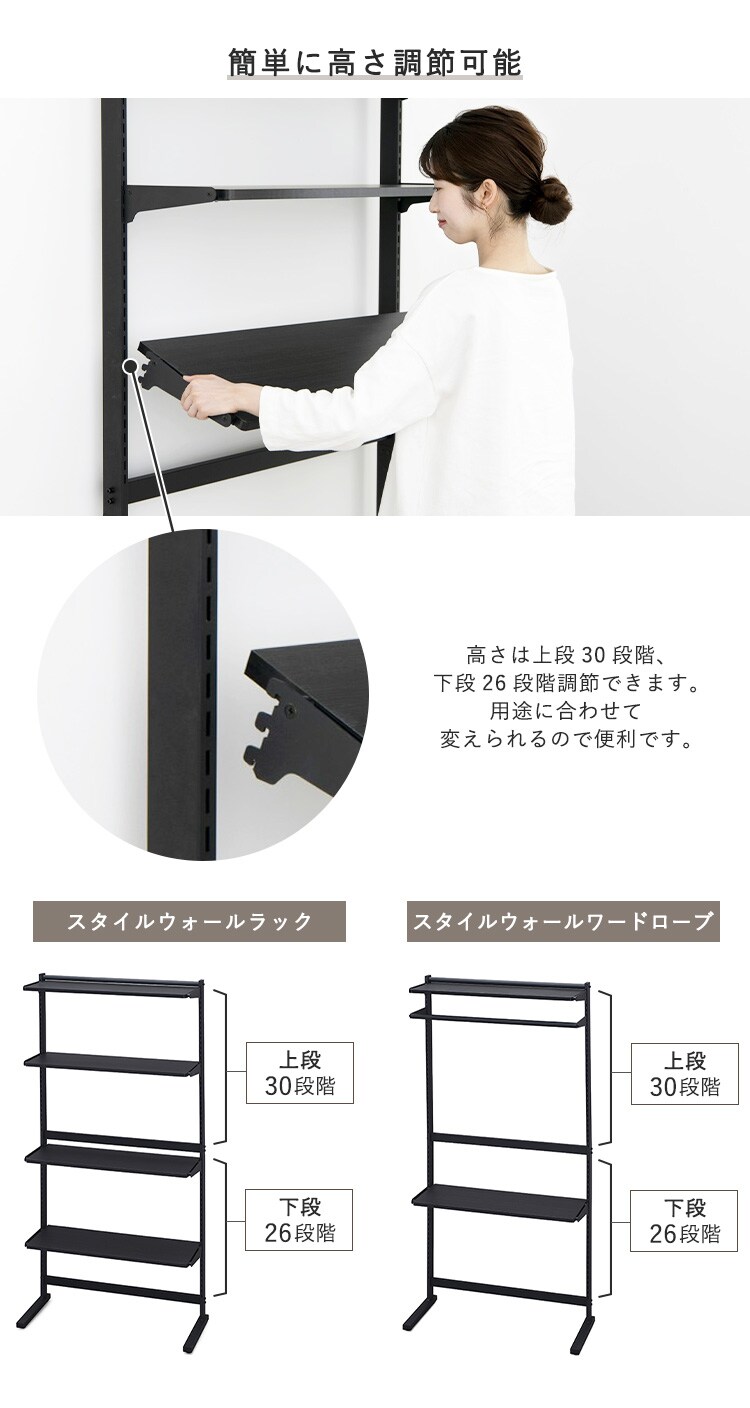 簡単に高さ調節可能

高さは上段 30 段階、
下段 26 段階調節できます。
用途に合わせて
変えられるので便利です。

スタイルウォールラック

上段
30段階

下段
26段階

スタイルウォールワードローブ

上段
30段階

下段
26段階