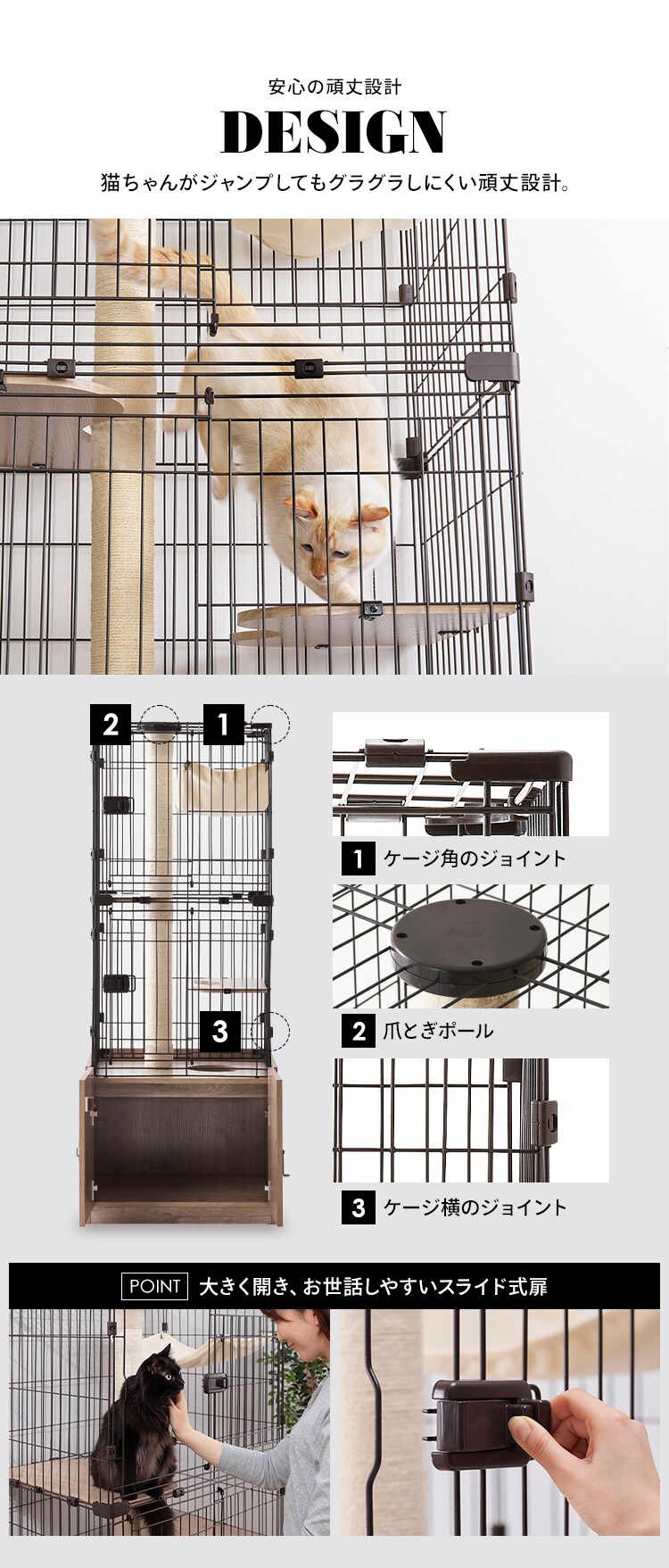 安心の頑丈設計

DESIGN

猫ちゃんがジャンプしてもグラグラしにくい頑丈設計。

2 1

3

1 ケージ角のジョイント

2 爪とぎポール

3 ケージ横のジョイント

POINT 大きく開き、お世話しやすいスライド式扉