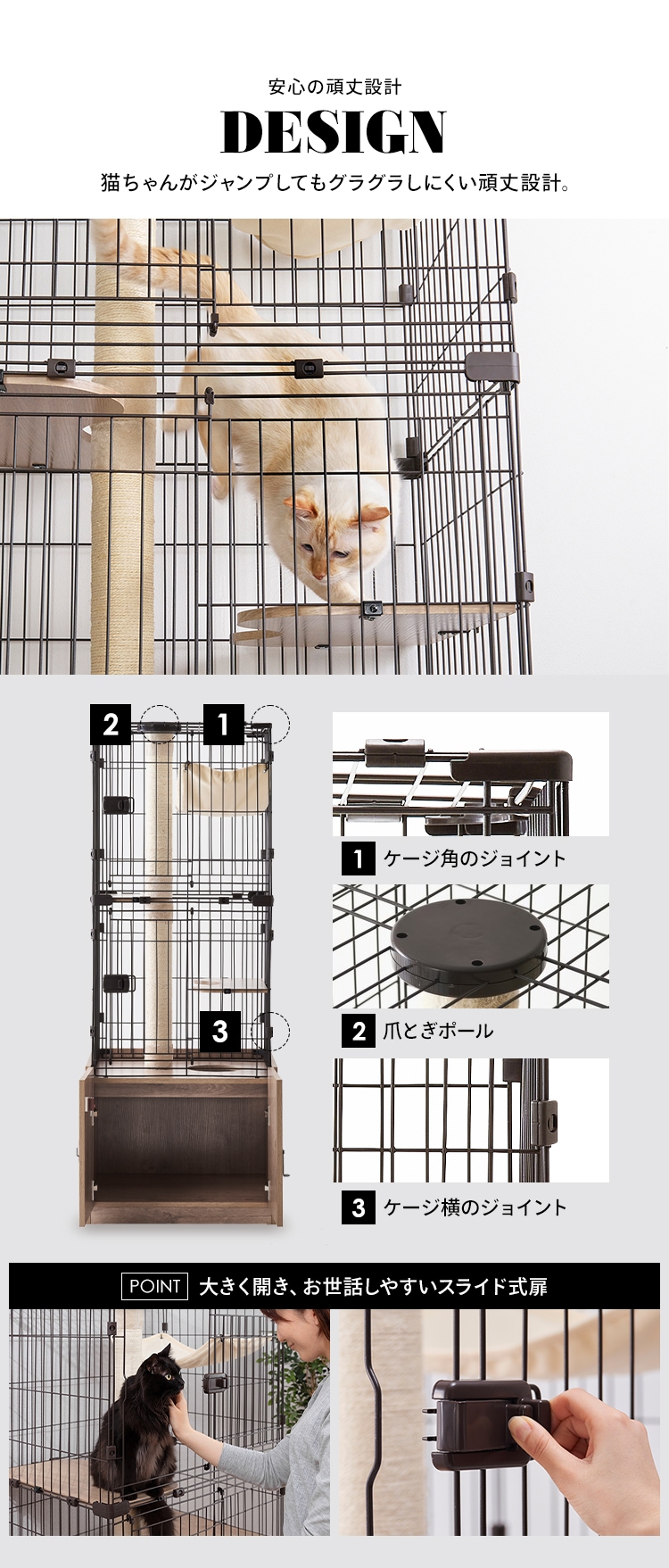 安心の頑丈設計

DESIGN

猫ちゃんがジャンプしてもグラグラしにくい頑丈設計。

2

1

3

1 ケージ角のジョイント

2 爪とぎポール

3 ケージ横のジョイント

POINT 大きく開き、お世話しやすいスライド式扉