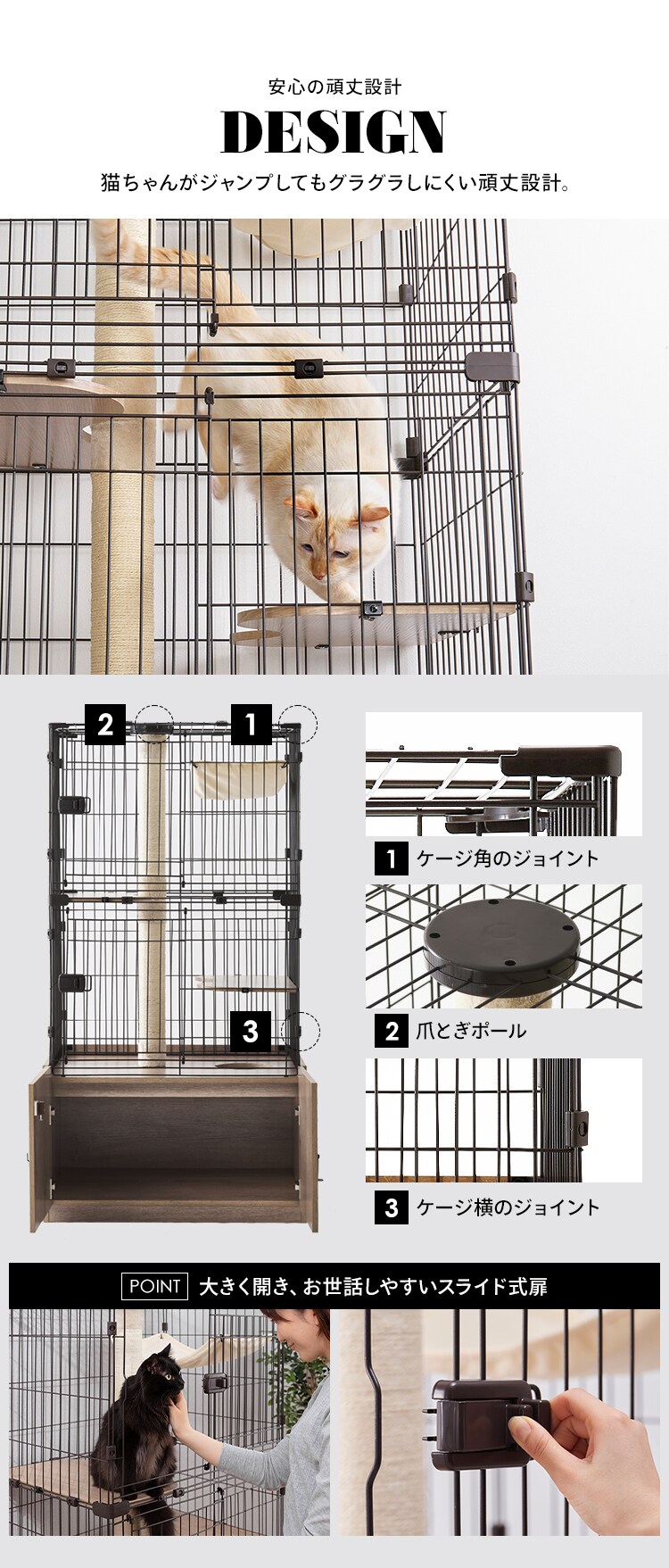 安心の頑丈設計

DESIGN

猫ちゃんがジャンプしてもグラグラしにくい頑丈設計。

2

1

3

1 ケージ角のジョイント

2 爪とぎポール

3 ケージ横のジョイント

POINT 大きく開き、お世話しやすいスライド式扉