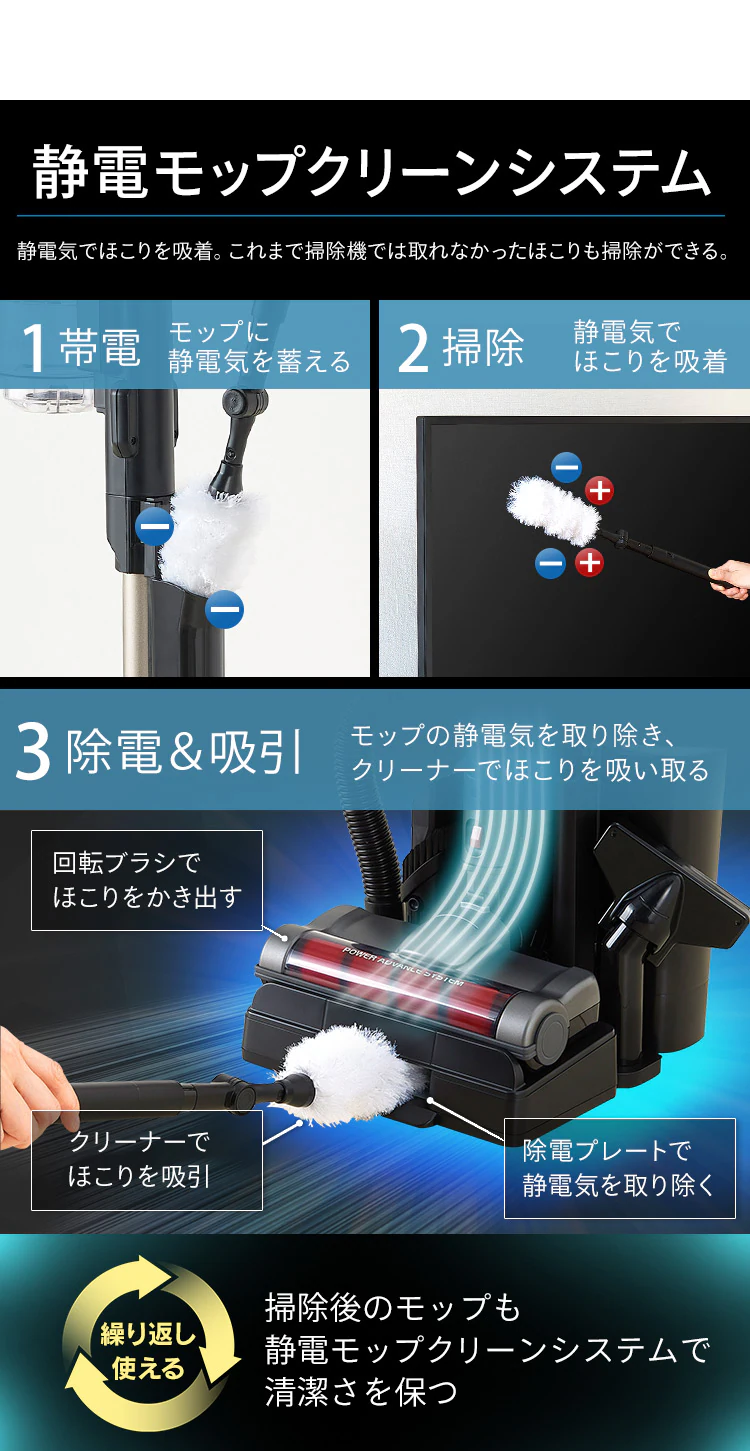 静電モップクリーンシステム

静電気でほこりを吸着。これまで掃除機では取れなかったほこりも掃除ができる。

1 帯電 モップに静電気を蓄える

2 掃除 静電気でほこりを吸着

3 除電&吸引 モップの静電気を取り除き、クリーナーでほこりを吸い取る

回転ブラシでほこりをかき出す

POWER ADVANCE SYSTEM

クリーナーでほこりを吸引

除電プレートで静電気を取り除く

繰り返し使える

掃除後のモップも静電モップクリーンシステムで清潔さを保つ