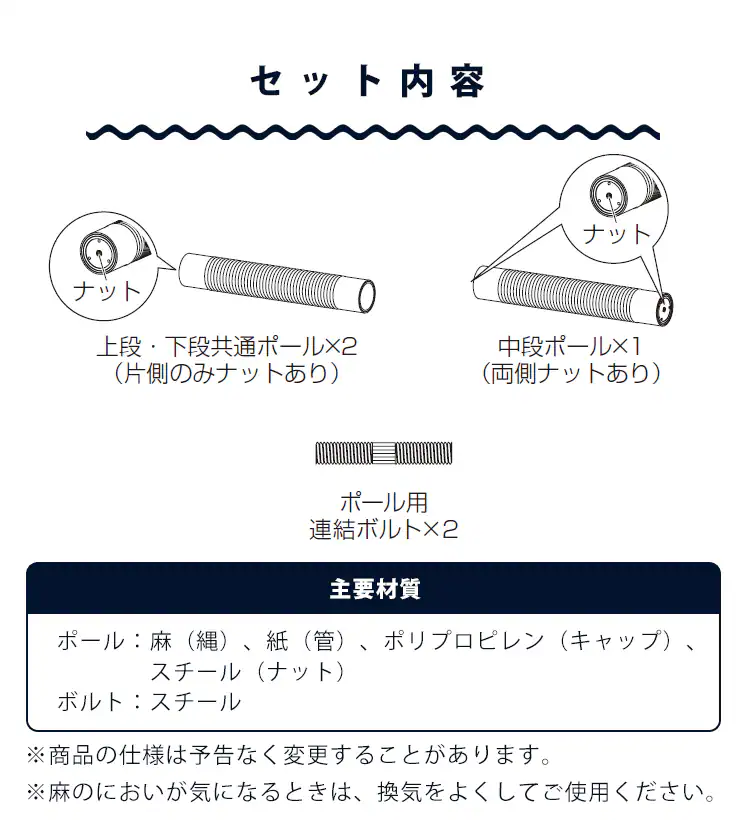 セット内容

ナット

上段・下段共通ポール×2
（片側のみナットあり）

ナット

中段ポール×1
（両側ナットあり）

ポール用
連結ボルト×2

主要材質

ポール：麻（縄）、紙（管）、ポリプロピレン（キャップ）、スチール（ナット）
ボルト：スチール

※商品の仕様は予告なく変更することがあります。
※麻のにおいが気になるときは、換気をよくしてご使用ください。