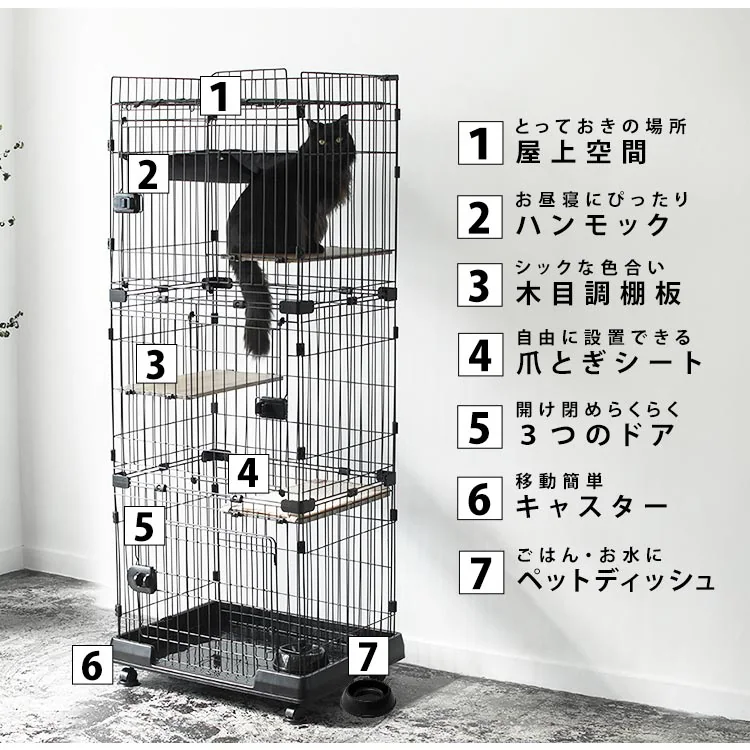 1
2
3
4
5
6
7

1 とっておきの場所
屋上空間

2 お昼寝にぴったり
ハンモック

3 シックな色合い
木目調棚板

4 自由に設置できる
爪とぎシート

5 開け閉めらくらく
3つのドア

6 移動簡単
キャスター

7 ごはん・お水に
ペットディッシュ