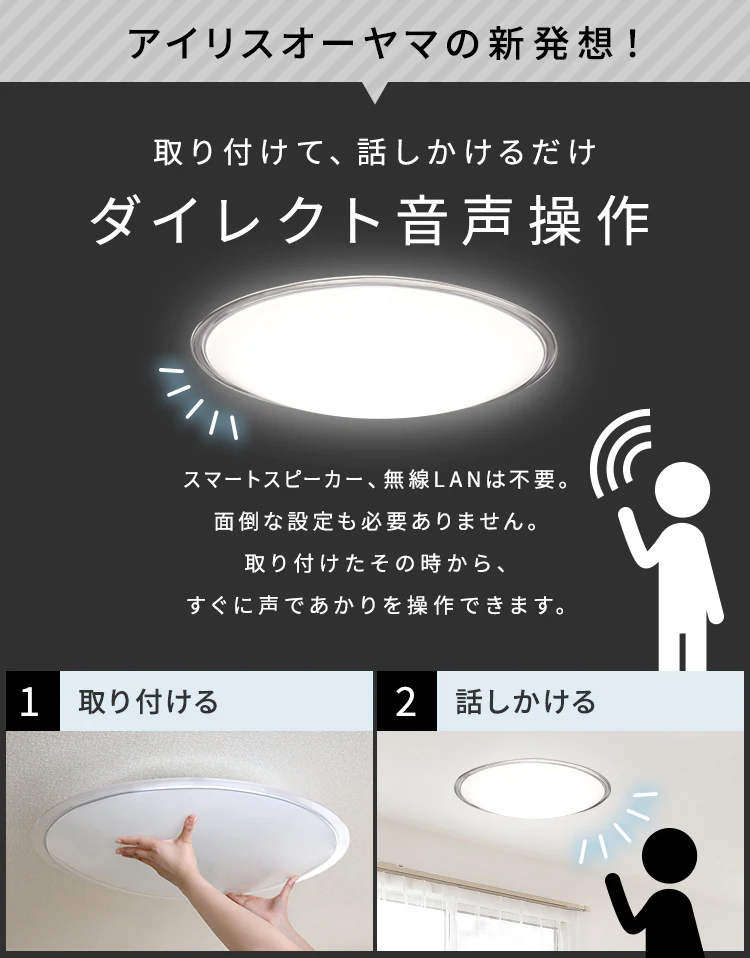 アイリスオーヤマの新発想！

取り付けて、話しかけるだけ

ダイレクト音声操作

スマートスピーカー、無線LANは不要。
面倒な設定も必要ありません。
取り付けたその時から、
すぐに声であかりを操作できます。

1 取り付ける

2 話しかける