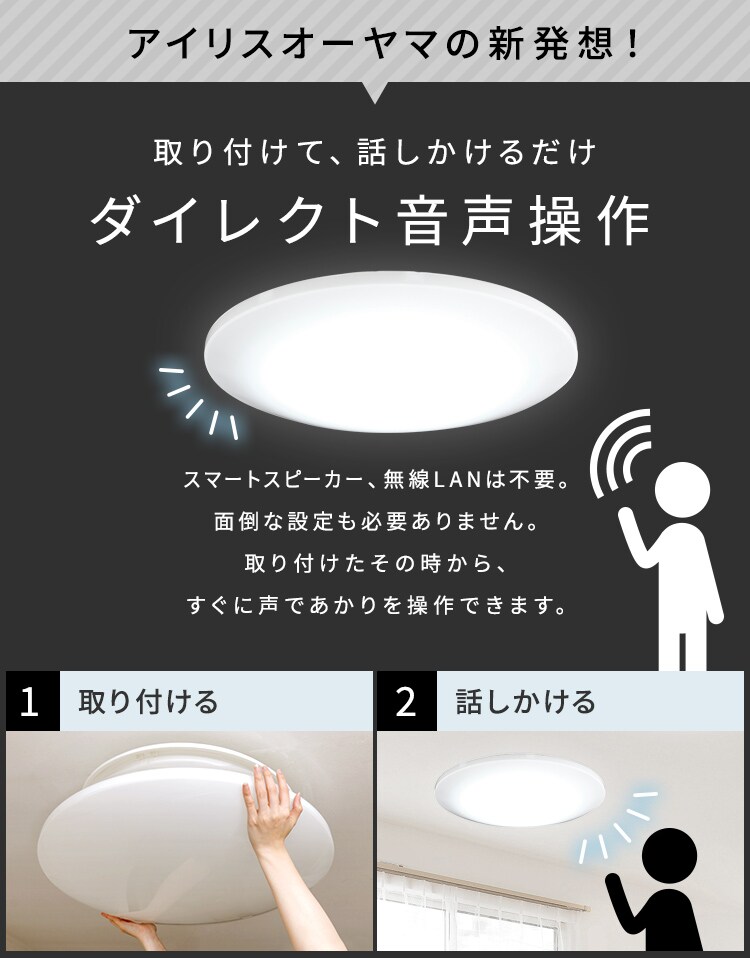 アイリスオーヤマの新発想！

取り付けて、話しかけるだけ

ダイレクト音声操作

スマートスピーカー、無線LANは不要。
面倒な設定も必要ありません。
取り付けたその時から、
すぐに声であかりを操作できます。

1 取り付ける

2 話しかける