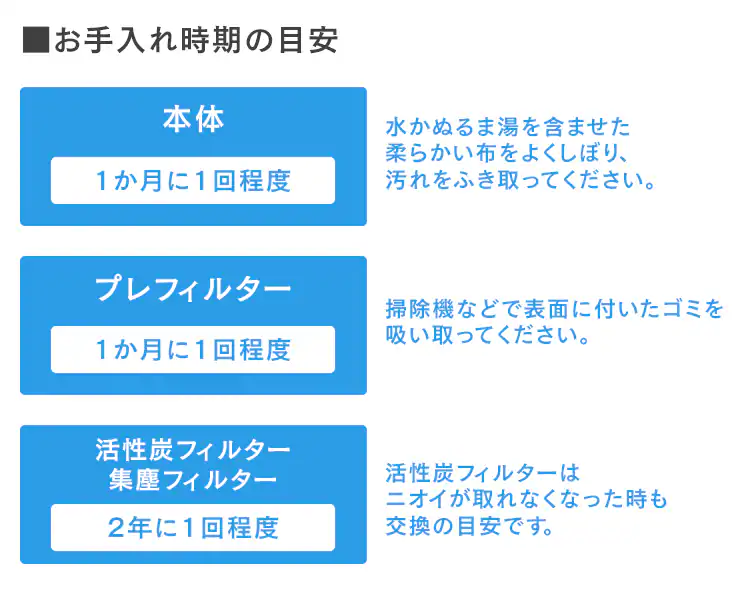 ■お手入れ時期の目安

本体

1か月に1回程度

水かぬるま湯を含ませた柔らかい布をよくしぼり、汚れをふき取ってください。

プレフィルター

1か月に1回程度

掃除機などで表面に付いたゴミを吸い取ってください。

活性炭フィルター
集塵フィルター

2年に1回程度

活性炭フィルターはニオイが取れなくなった時も交換の目安です。