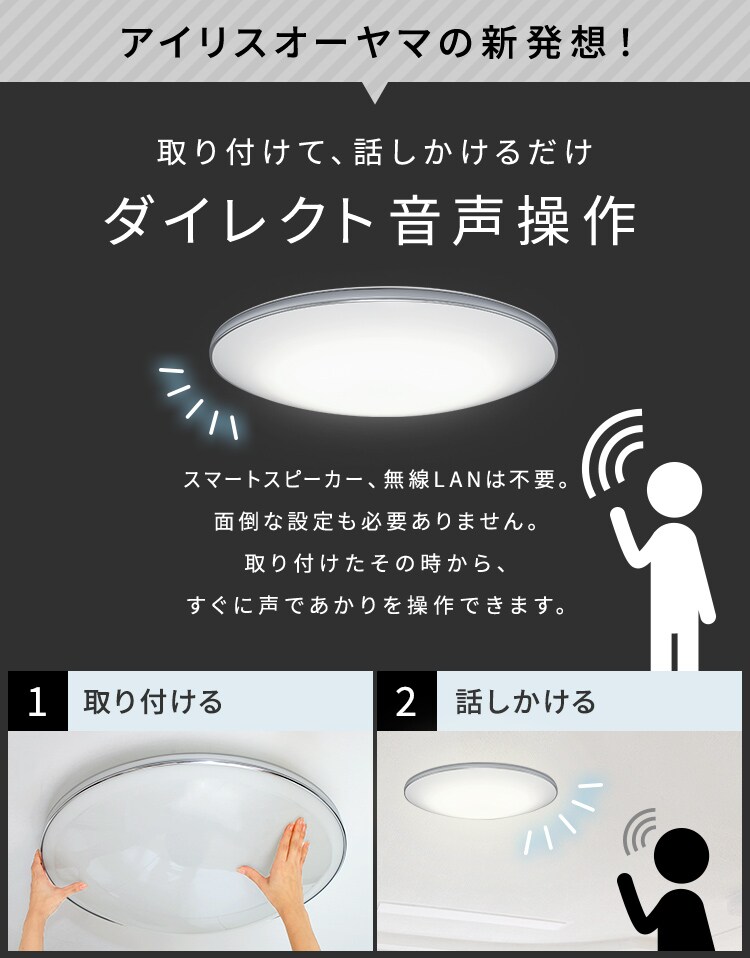 アイリスオーヤマの新発想！

取り付けて、話しかけるだけ

ダイレクト音声操作

スマートスピーカー、無線LANは不要。
面倒な設定も必要ありません。
取り付けたその時から、
すぐに声であかりを操作できます。

1 取り付ける

2 話しかける