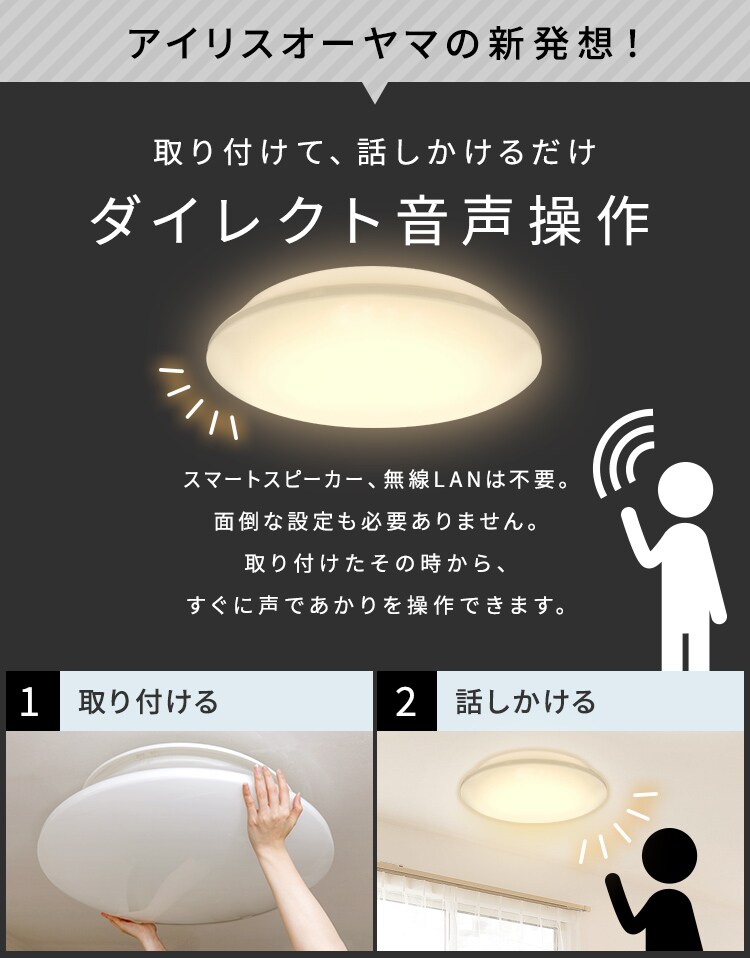 アイリスオーヤマの新発想！

取り付けて、話しかけるだけ

ダイレクト音声操作

スマートスピーカー、無線LANは不要。
面倒な設定も必要ありません。
取り付けたその時から、
すぐに声であかりを操作できます。

1 取り付ける

2 話しかける