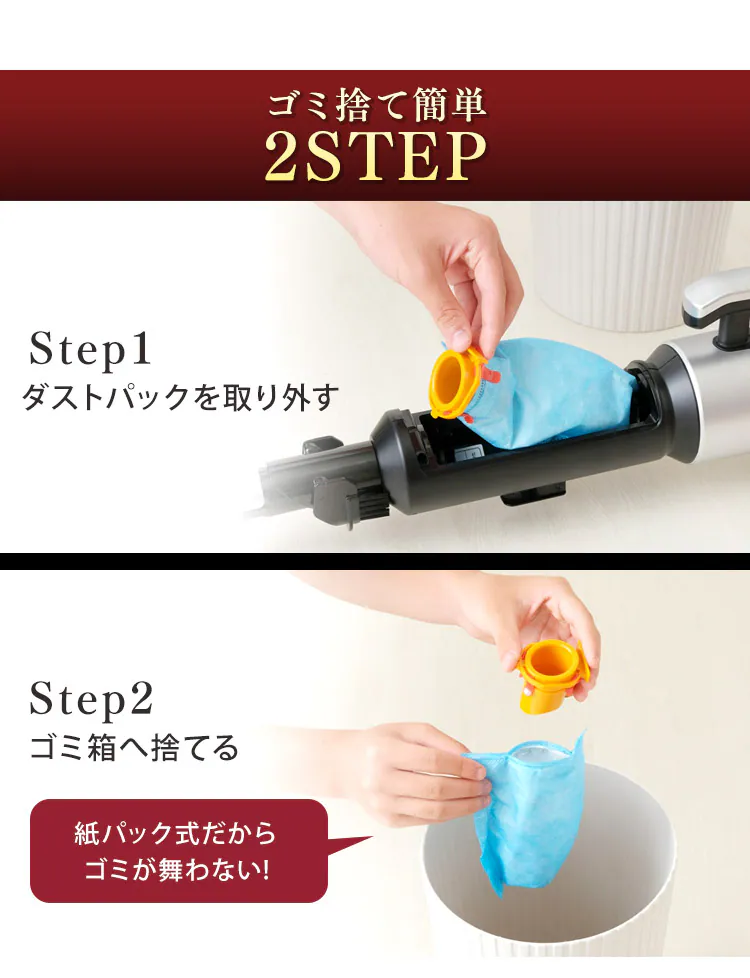 ゴミ捨て簡単
2STEP

Step1
ダストパックを取り外す

Step2
ゴミ箱へ捨てる

紙パック式だから
ゴミが舞わない!