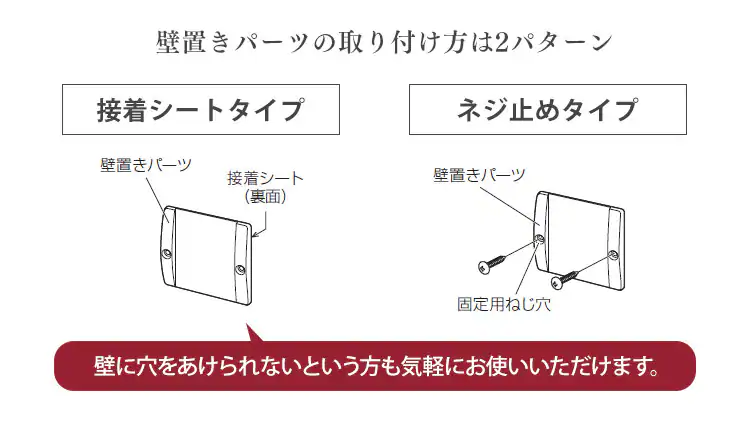 壁置きパーツの取り付け方は2パターン

接着シートタイプ

壁置きパーツ

接着シート
(裏面)

ネジ止めタイプ

壁置きパーツ

固定用ねじ穴

壁に穴をあけられないという方も気軽にお使いいただけます。