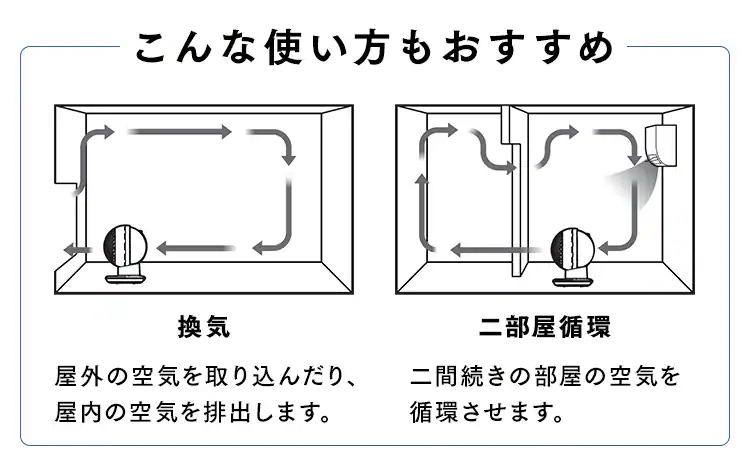 こんな使い方もおすすめ

換気

屋外の空気を取り込んだり、屋内の空気を排出します。

二部屋循環

二間続きの部屋の空気を循環させます。