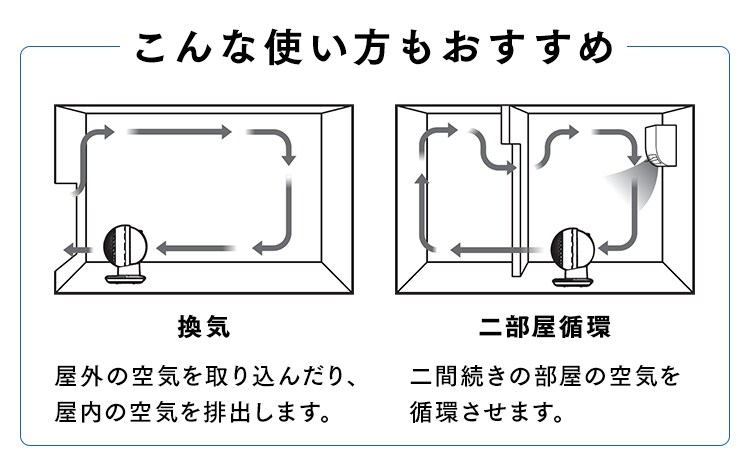 こんな使い方もおすすめ

換気

屋外の空気を取り込んだり、屋内の空気を排出します。

二部屋循環

二間続きの部屋の空気を循環させます。