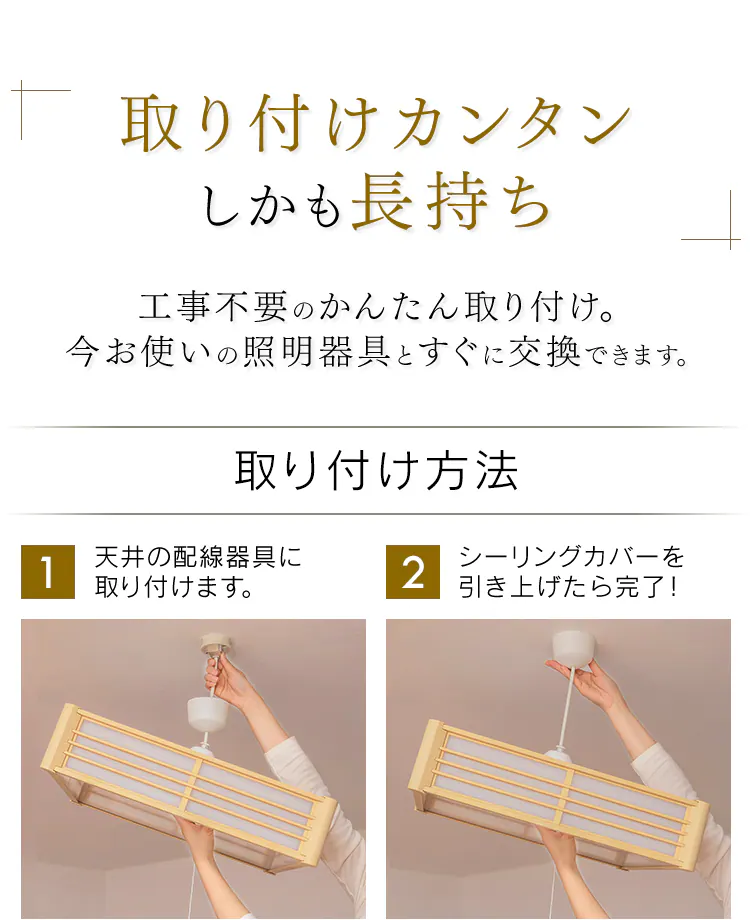 取り付けカンタン
しかも長持ち

工事不要のかんたん取り付け。
今お使いの照明器具とすぐに交換できます。

取り付け方法

1 天井の配線器具に取り付けます。

2 シーリングカバーを引き上げたら完了！