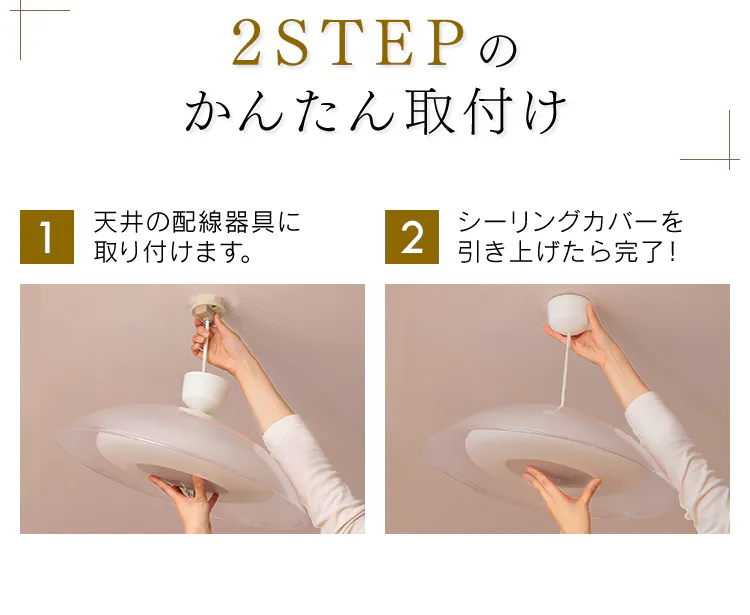 2STEPの
かんたん取付け

1 天井の配線器具に取り付けます。

2 シーリングカバーを引き上げたら完了！