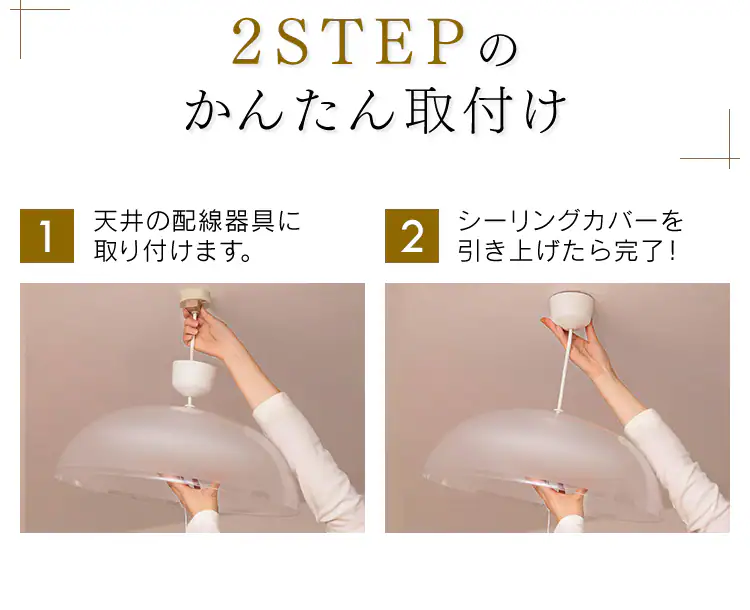 2STEPの
かんたん取付け

1 天井の配線器具に取り付けます。

2 シーリングカバーを引き上げたら完了!