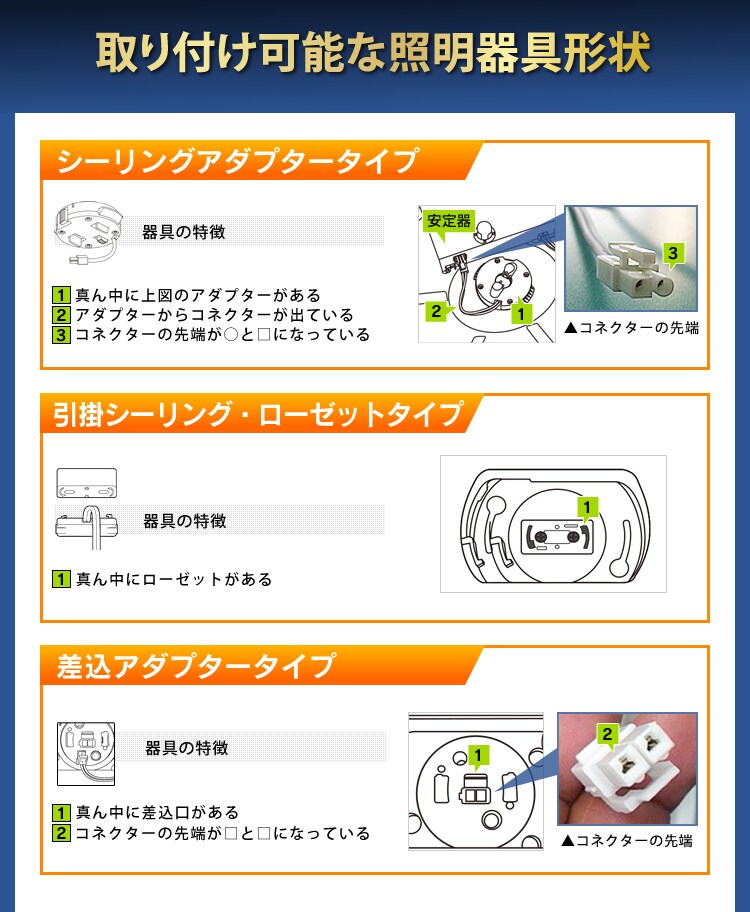 取り付け可能な照明器具形状

シーリングアダプタータイプ

器具の特徴

1 真ん中に上図のアダプターがある
2 アダプターからコネクターが出ている
3 コネクターの先端が○と□になっている

安定器
2
1
3
▲コネクターの先端

引掛シーリング・ローゼットタイプ

器具の特徴

1 真ん中にローゼットがある

1

差込アダプタータイプ

器具の特徴

1 真ん中に差込口がある
2 コネクターの先端が□と□になっている

1
2
▲コネクターの先端