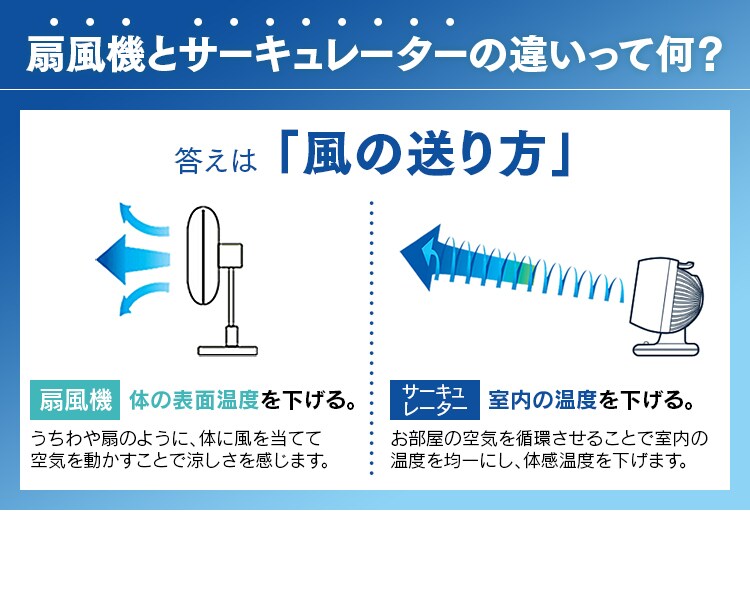 扇風機とサーキュレーターの違いって何?

答えは「風の送り方」

扇風機 体の表面温度を下げる。

うちわや扇のように、体に風を当てて空気を動かすことで涼しさを感じます。

サーキュレーター 室内の温度を下げる。

お部屋の空気を循環させることで室内の温度を均一にし、体感温度を下げます。