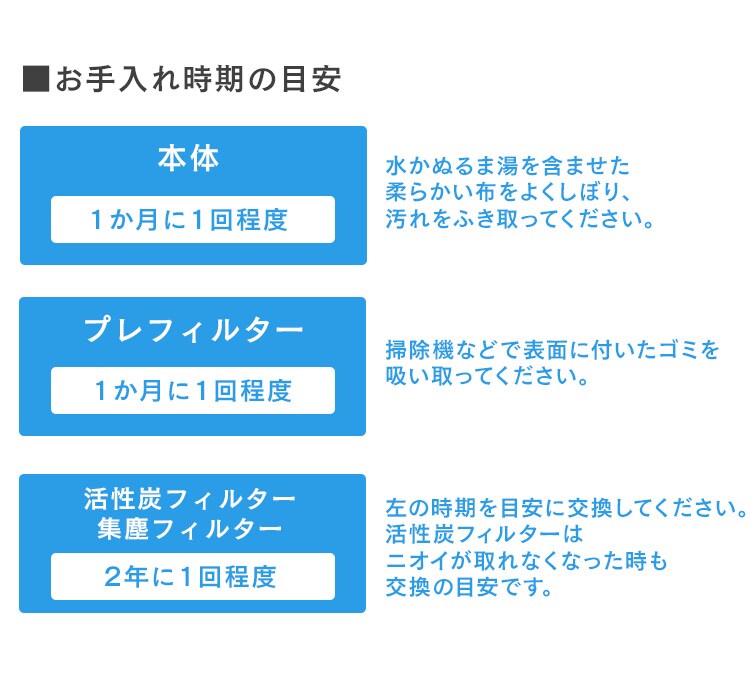 ■お手入れ時期の目安

本体

1か月に1回程度

水かぬるま湯を含ませた柔らかい布をよくしぼり、汚れをふき取ってください。

プレフィルター

1か月に1回程度

掃除機などで表面に付いたゴミを吸い取ってください。

活性炭フィルター
集塵フィルター

2年に1回程度

左の時期を目安に交換してください。活性炭フィルターはニオイが取れなくなった時も交換の目安です。