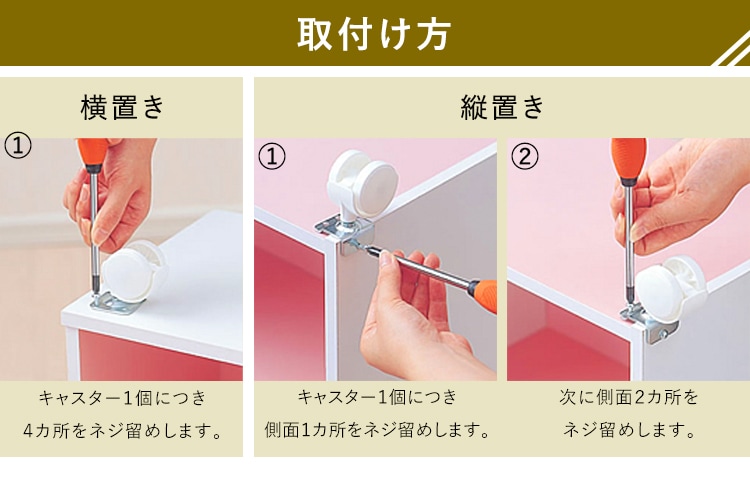 取付け方

横置き

①

キャスター1個につき
4カ所をネジ留めします。

縦置き

①

キャスター1個につき
側面1カ所をネジ留めします。

②

次に側面2カ所を
ネジ留めします。