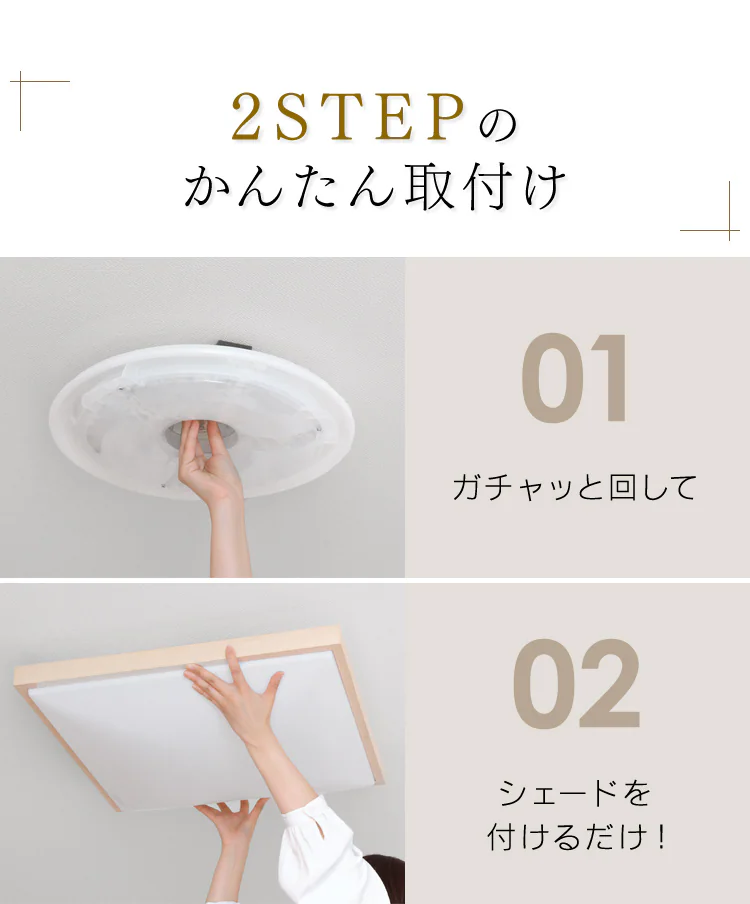 2STEPの
かんたん取付け

01

ガチャッと回して

02

シェードを
付けるだけ！