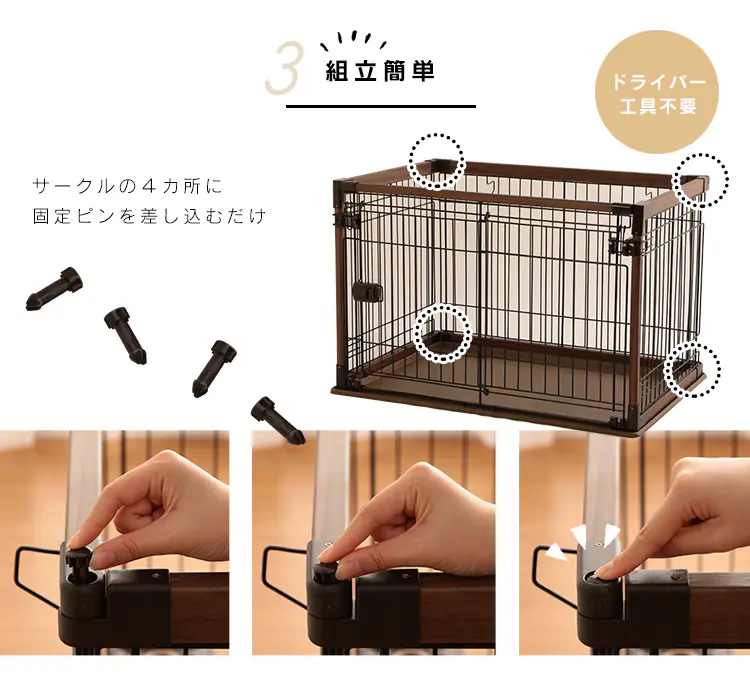 3 組立簡単

ドライバー
工具不要

サークルの４カ所に
固定ピンを差し込むだけ