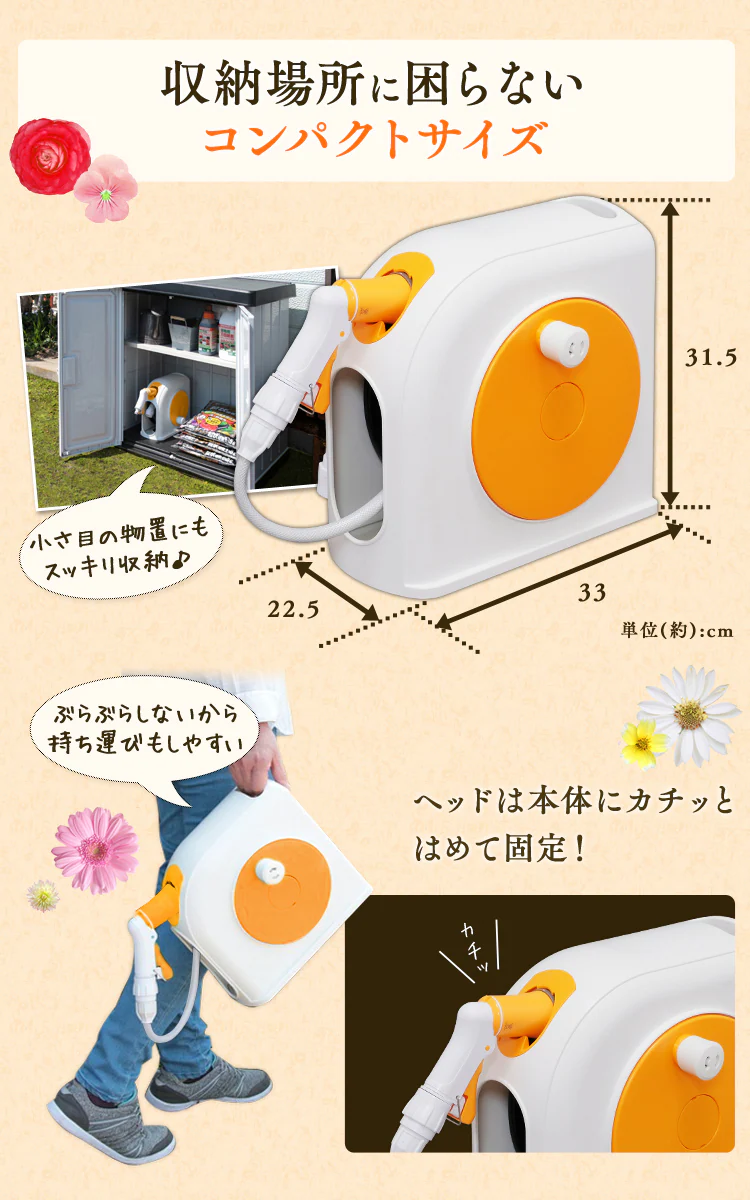 収納場所に困らない
コンパクトサイズ

31.5

小さ目の物置にもスッキリ収納♪

22.5

33

単位(約):cm

ぶらぶらしないから持ち運びもしやすい

ヘッドは本体にカチッとはめて固定！

カチッ