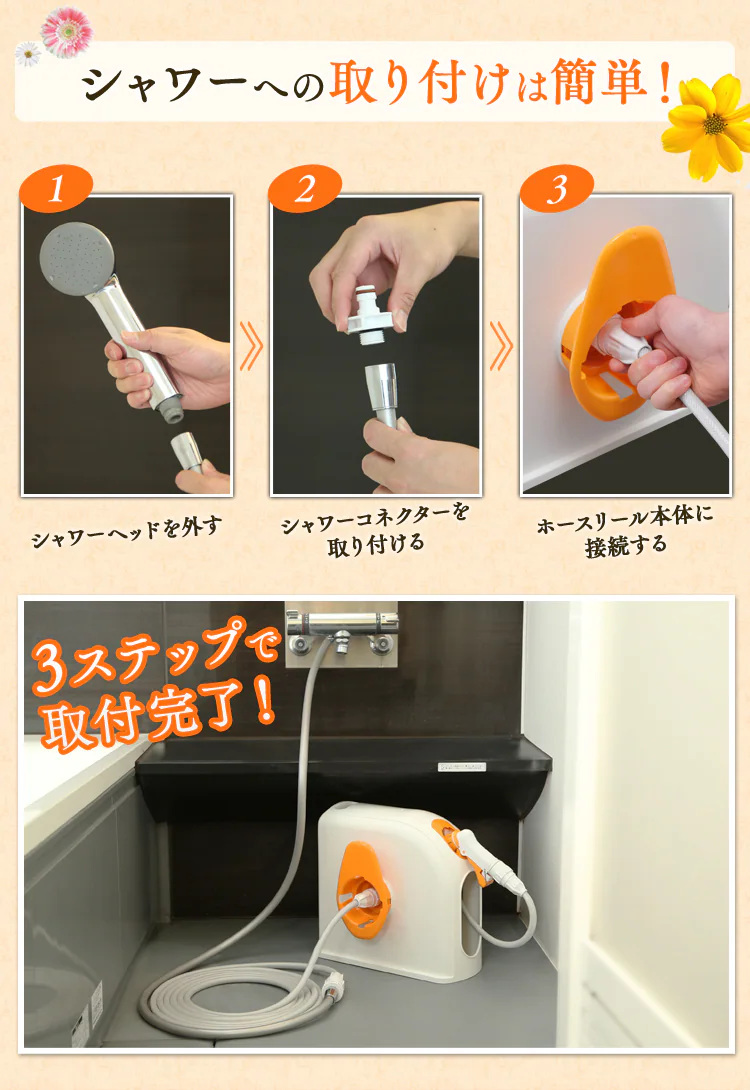 シャワーへの取り付けは簡単！

1
シャワーヘッドを外す

2
シャワーコネクターを取り付ける

3
ホースリール本体に接続する

3ステップで取付完了！